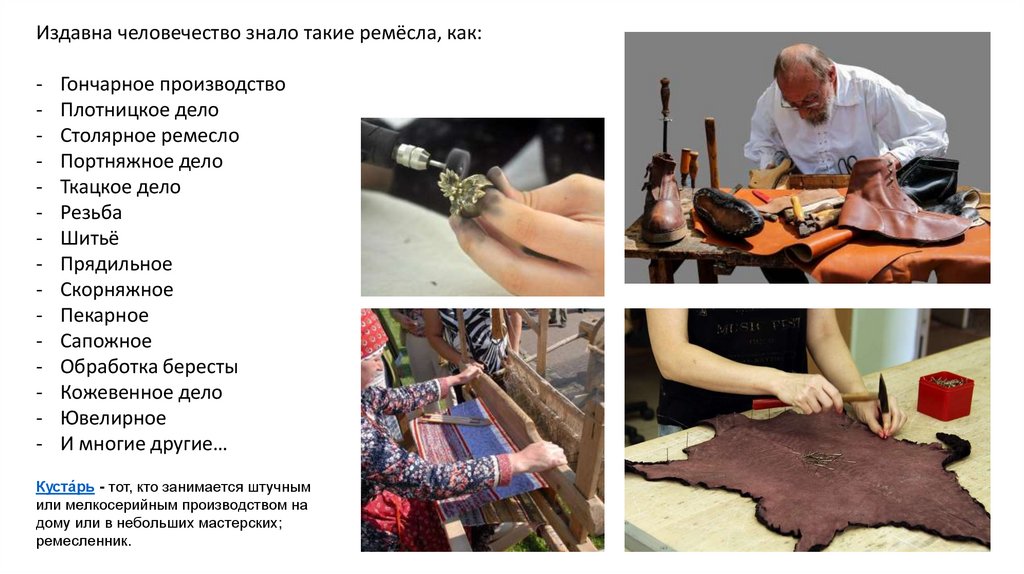 Издавна человечество знало такие ремёсла, как:

- Гончарное производство
- Плотницкое дело
- Столярное ремесло
- Портняжное дело
- Ткацкое дело
- Резьба
- Шитьё
- Прядильное
- Скорняжное
- Пекарное
- Сапожное
- Обработка бересты
- Кожевенное дело
- Ювелирное
- И многие другие…

Куста́рь - тот, кто занимается штучным или мелкосерийным производством на дому или в небольших мастерских; ремесленник.

MUSIC FEST