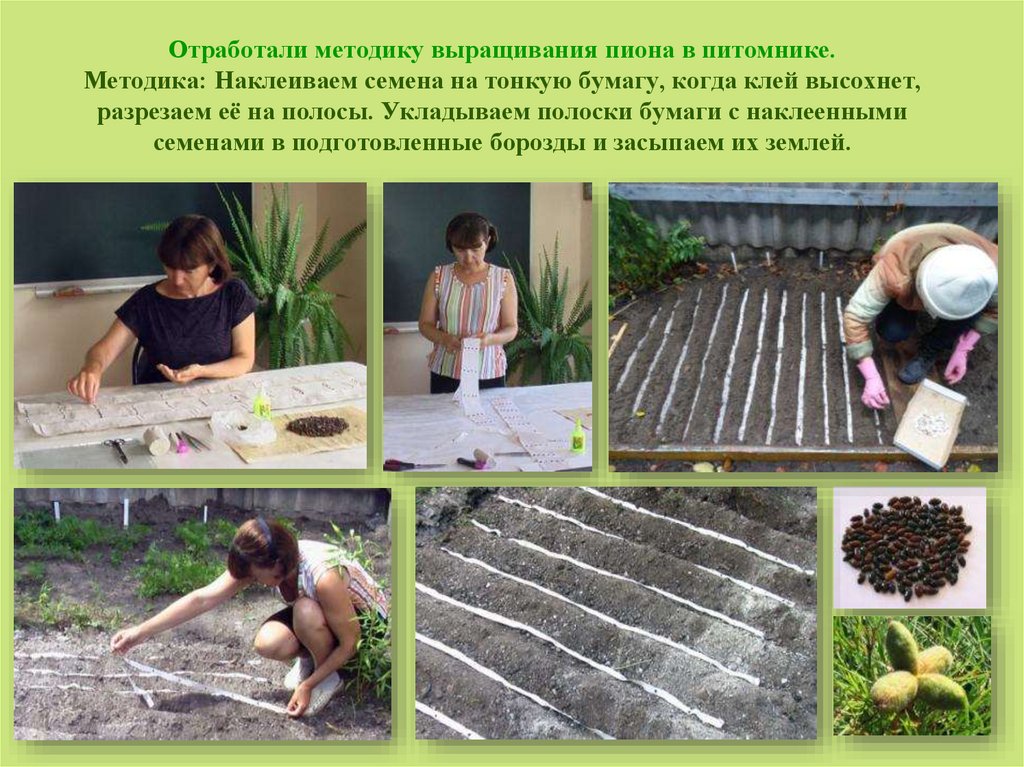 Отработали методику выращивания пиона в питомнике.
Методика: Наклеиваем семена на тонкую бумагу, когда клей высохнет, разрезаем её на полосы. Укладываем полоски бумаги с наклеенными семенами в подготовленные борозды и засыпаем их землей.