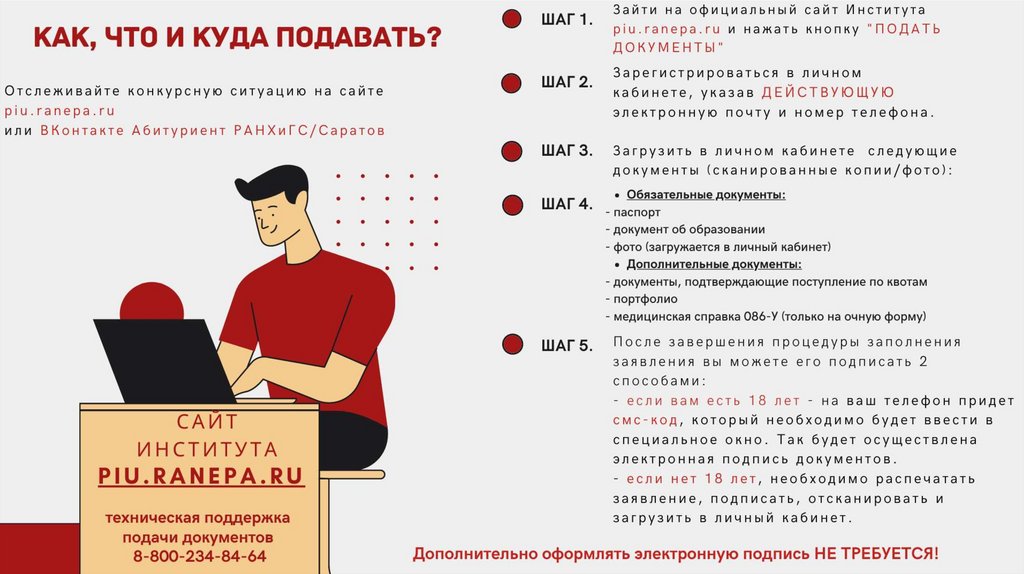 КАК, ЧТО И КУДА ПОДАВАТЬ?

Отслеживайте конкурсную ситуацию на сайте piu.ranepa.ru или ВКонтакте Абитуриент РАНХиГС/Саратов

САЙТ ИНСТИТУТА PIU.RANEPA.RU

техническая поддержка подачи документов 8-800-234-84-64

ШАГ 1. Зайти на официальный сайт Института piu.ranepa.ru и нажать кнопку "ПОДАТЬ ДОКУМЕНТЫ"

ШАГ 2. Зарегистрироваться в личном кабинете, указав ДЕЙСТВУЮЩУЮ электронную почту и номер телефона.

ШАГ 3. Загрузить в личном кабинете следующие документы (сканированные копии/фото):

ШАГ 4.
• Обязательные документы:
- паспорт
- документ об образовании
- фото (загружается в личный кабинет)
• Дополнительные документы:
- документы, подтверждающие поступление по квотам
- портфолио
- медицинская справка 086-У (только на очную форму)

ШАГ 5. После завершения процедуры заполнения заявления вы можете его подписать 2 способами:
- если вам есть 18 лет - на ваш телефон придет смс-код, который необходимо будет ввести в специальное окно. Так будет осуществлена электронная подпись документов.
- если нет 18 лет, необходимо распечатать заявление, подписать, отсканировать и загрузить в личный кабинет.

Дополнительно оформлять электронную подпись НЕ ТРЕБУЕТСЯ!