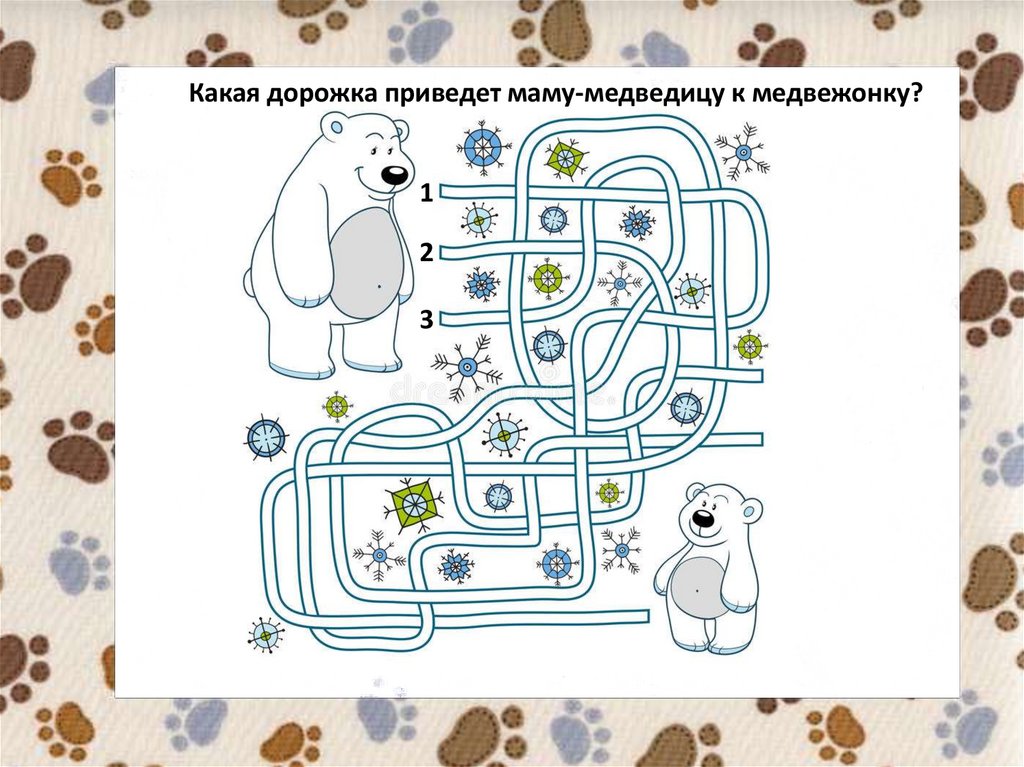 Какая дорожка приведет маму-медведицу к медвежонку?

1

2

3