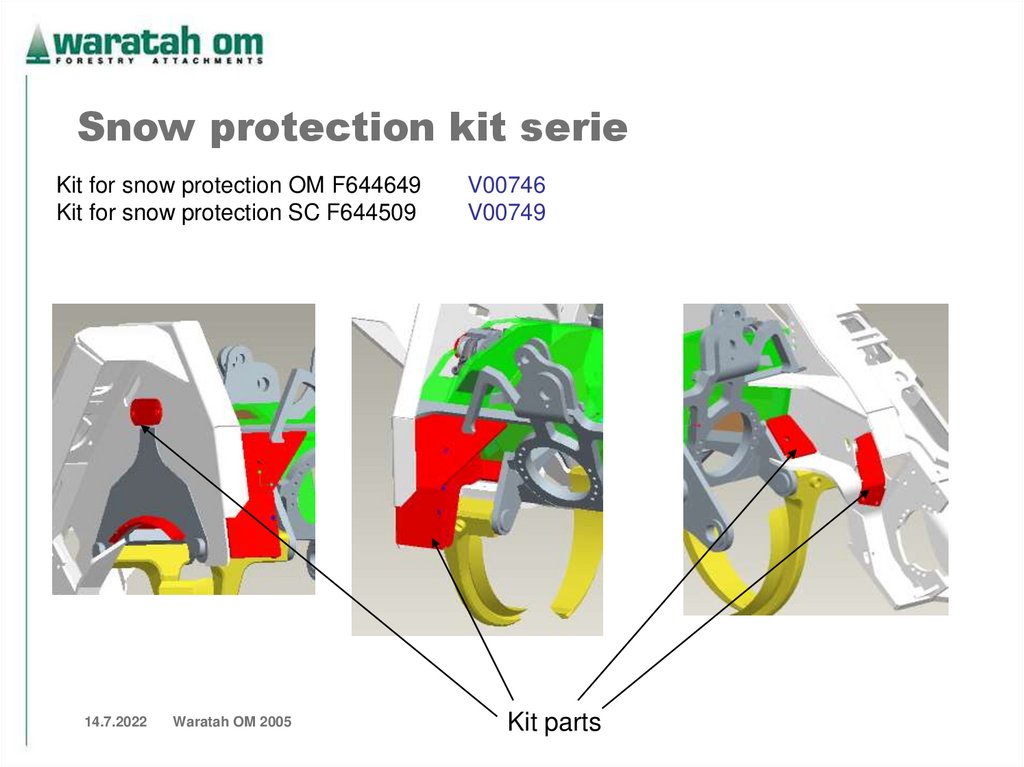 waratah om
FORESTRY ATTACHMENTS

Snow protection kit serie

Kit for snow protection OM F644649 V00746
Kit for snow protection SC F644509 V00749

Kit parts

14.7.2022 Waratah OM 2005