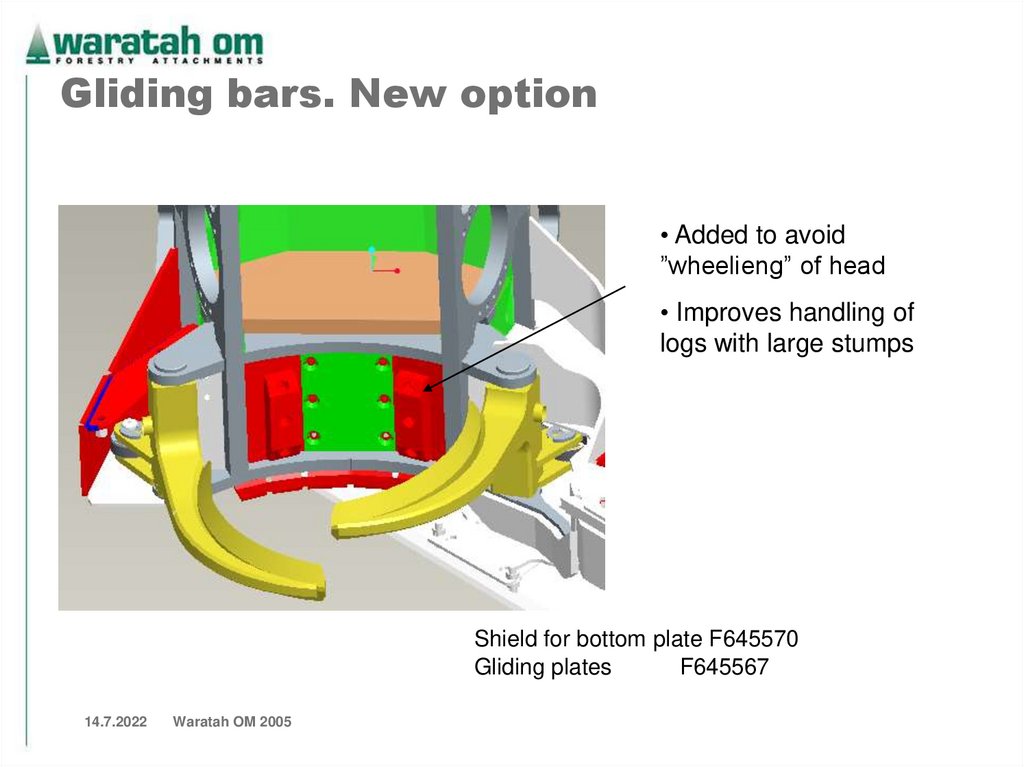 waratah om
FORESTRY ATTACHMENTS

Gliding bars. New option

• Added to avoid ”wheelieng” of head

• Improves handling of logs with large stumps

Shield for bottom plate F645570
Gliding plates F645567

14.7.2022 Waratah OM 2005