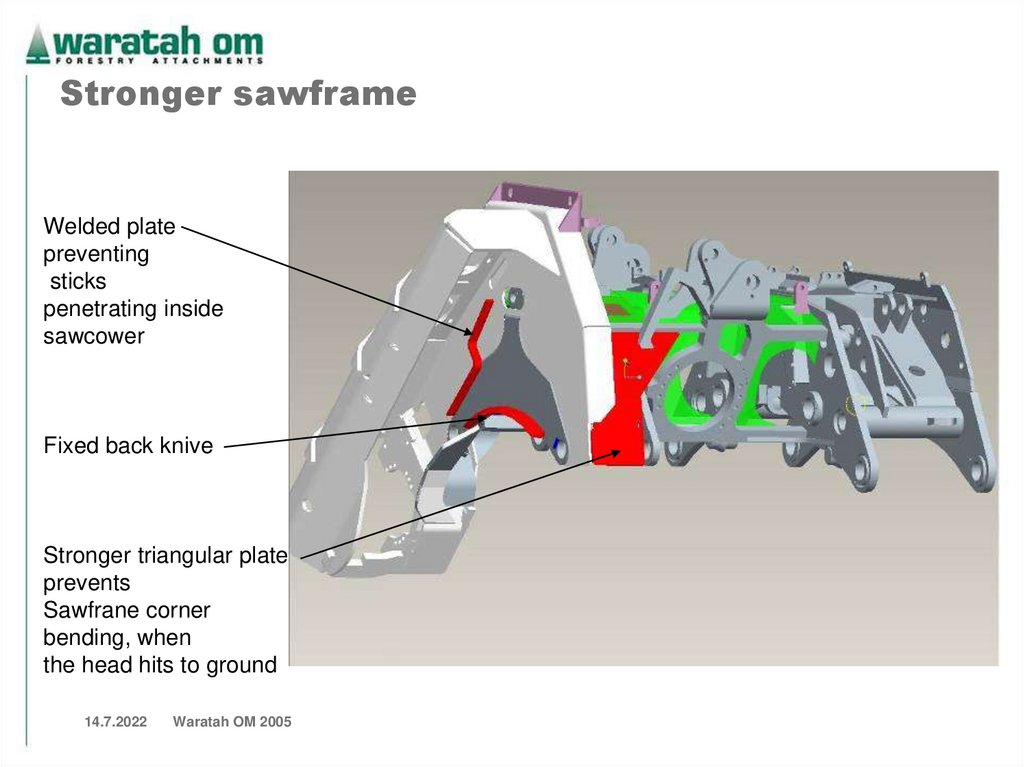 waratah om
FORESTRY ATTACHMENTS

Stronger sawframe

Welded plate preventing sticks penetrating inside sawcower

Fixed back knive

Stronger triangular plate prevents Sawfrane corner bending, when the head hits to ground

14.7.2022 Waratah OM 2005