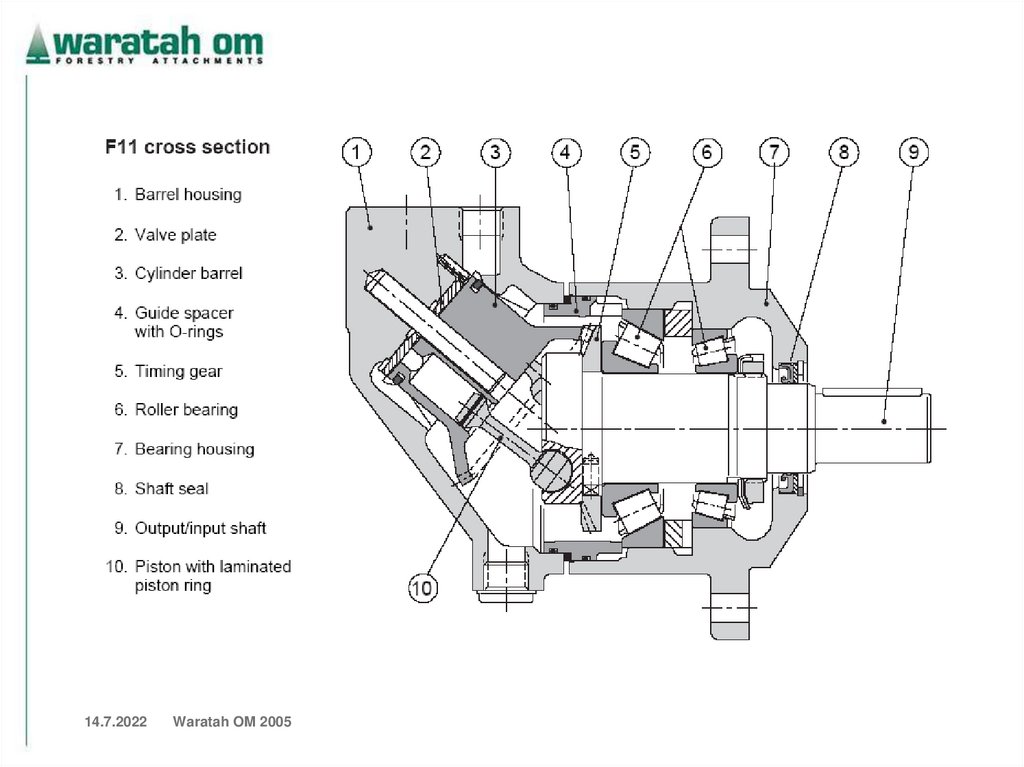 waratah om
FORESTRY ATTACHMENTS

F11 cross section

1. Barrel housing
2. Valve plate
3. Cylinder barrel
4. Guide spacer with O-rings
5. Timing gear
6. Roller bearing
7. Bearing housing
8. Shaft seal
9. Output/input shaft
10. Piston with laminated piston ring

1 2 3 4 5 6 7 8 9
10

14.7.2022 Waratah OM 2005