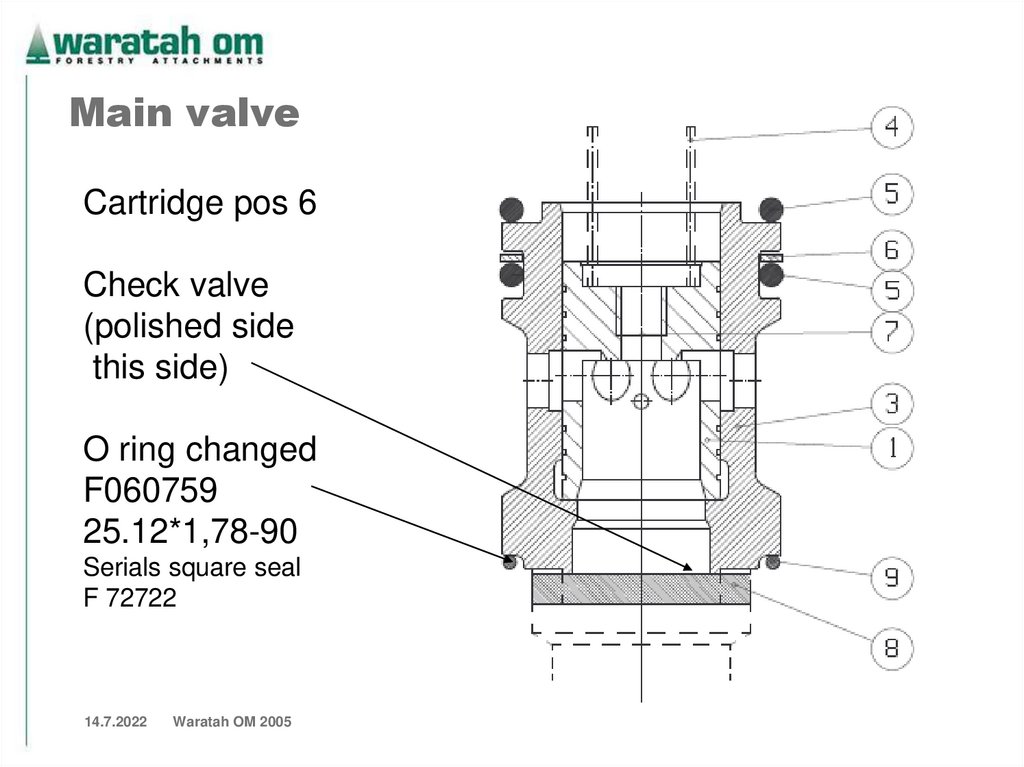 waratah om
FORESTRY ATTACHMENTS

Main valve

Cartridge pos 6

Check valve
(polished side
this side)

O ring changed
F060759
25.12*1,78-90
Serials square seal
F 72722

4
5
6
5
7
3
1
9
8

14.7.2022 Waratah OM 2005