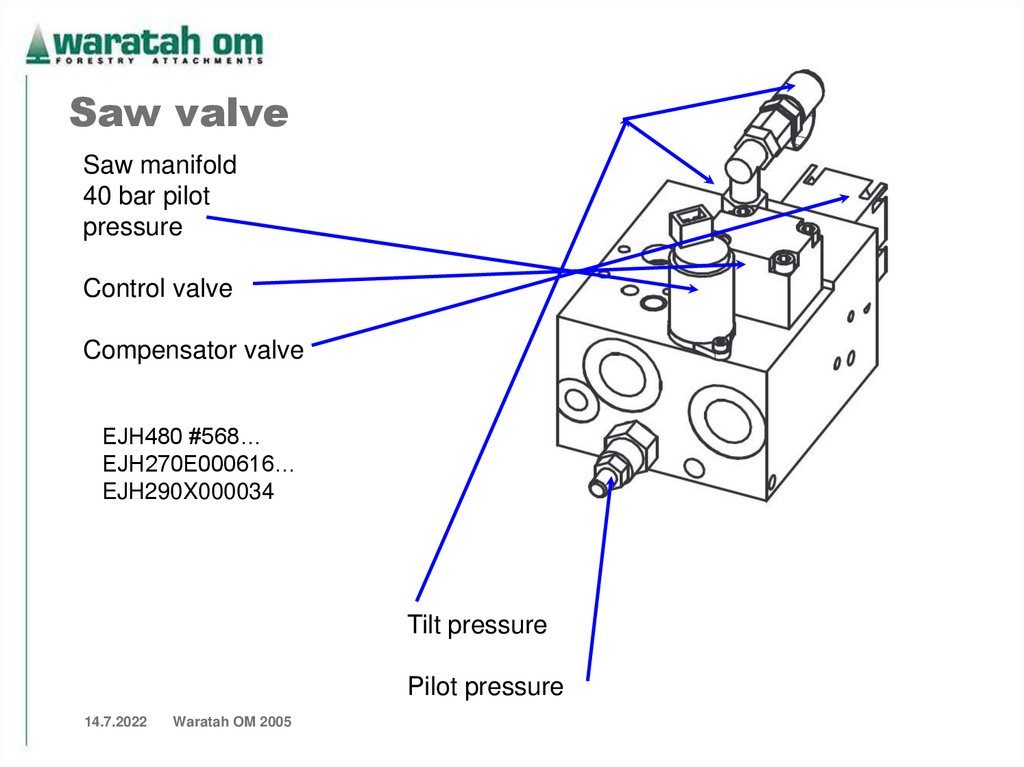 waratah om
FORESTRY ATTACHMENTS

Saw valve

Saw manifold
40 bar pilot
pressure

Control valve

Compensator valve

EJH480 #568…
EJH270E000616…
EJH290X000034

Tilt pressure

Pilot pressure

14.7.2022 Waratah OM 2005