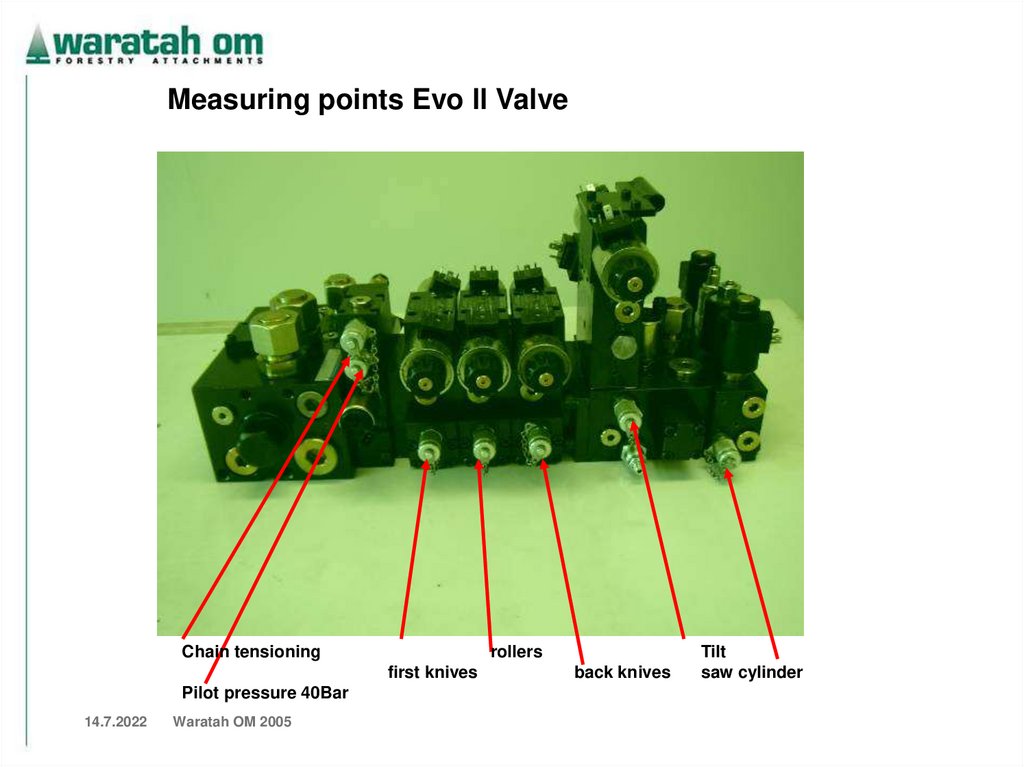 waratah om
FORESTRY ATTACHMENTS

Measuring points Evo II Valve

Chain tensioning

rollers

Tilt

first knives

back knives

saw cylinder

Pilot pressure 40Bar

14.7.2022 Waratah OM 2005