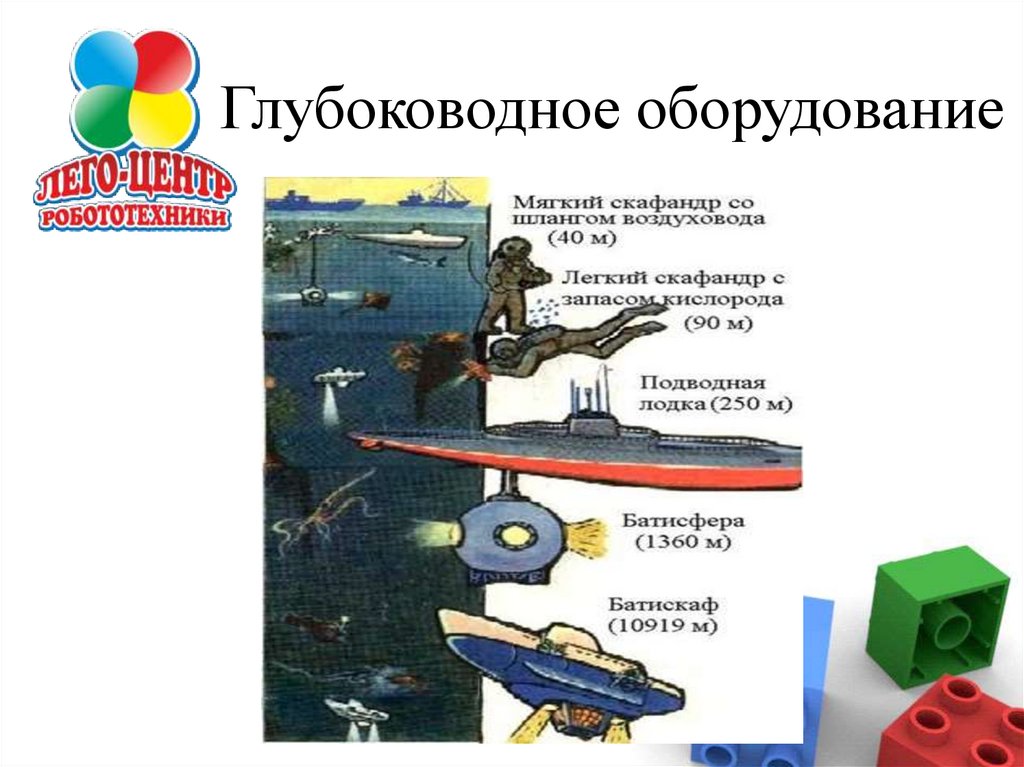 ЛЕГО-ЦЕНТР
РОБОТОТЕХНИКИ

Глубоководное оборудование

Мягкий скафандр со шлангом воздуховода (40 м)

Легкий скафандр с запасом кислорода (90 м)

Подводная лодка (250 м)

Батисфера (1360 м)

Батискаф (10919 м)