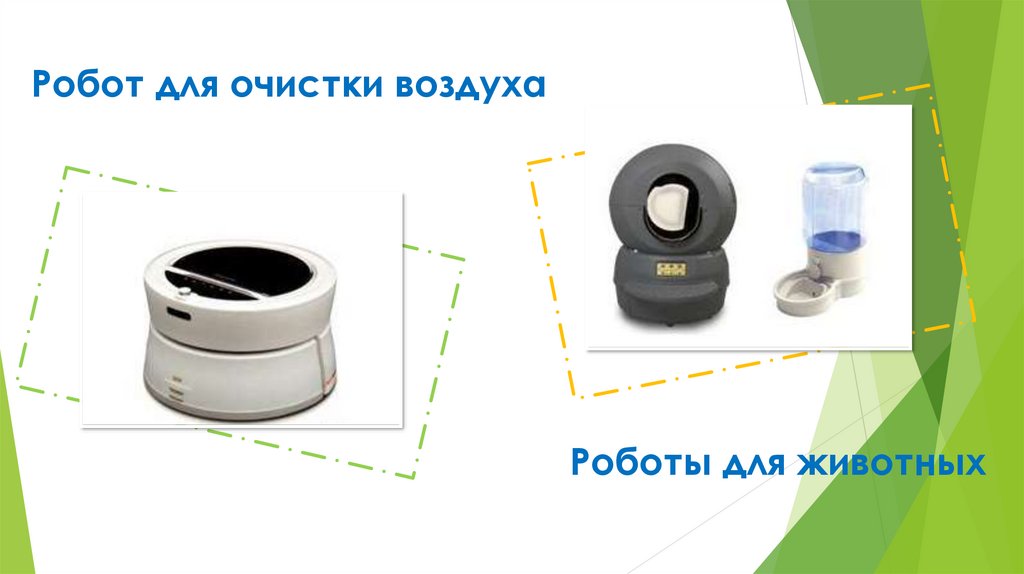 Робот для очистки воздуха

Роботы для животных