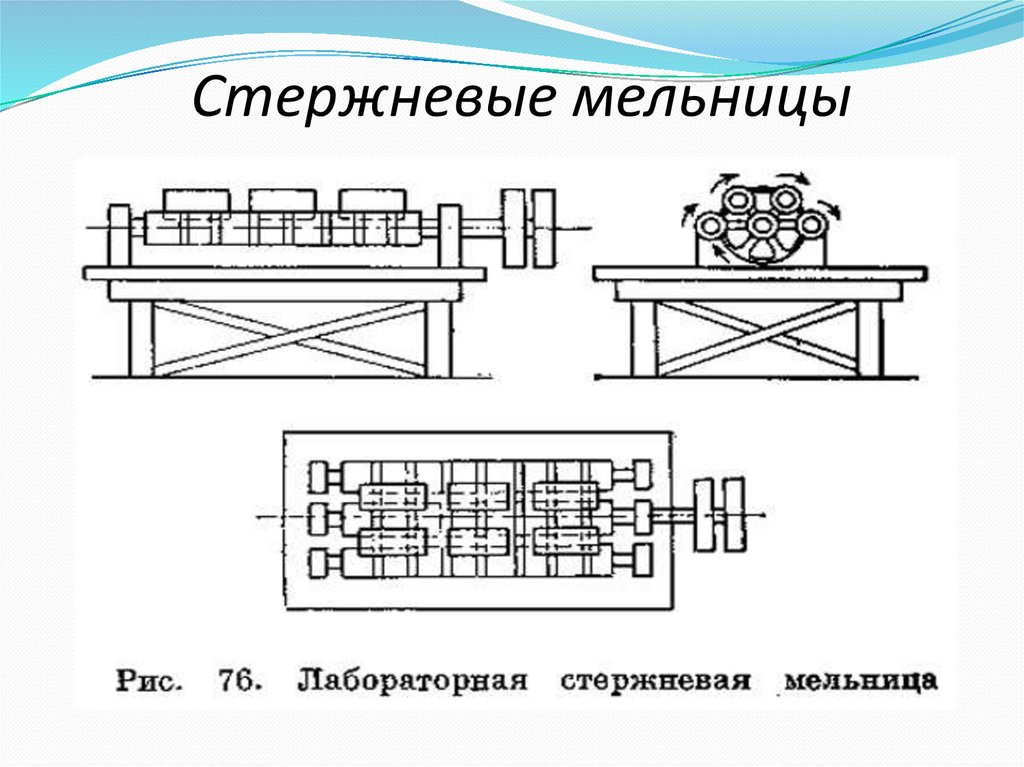 Стержневые мельницы

Рис. 76. Лабораторная стержневая мельница