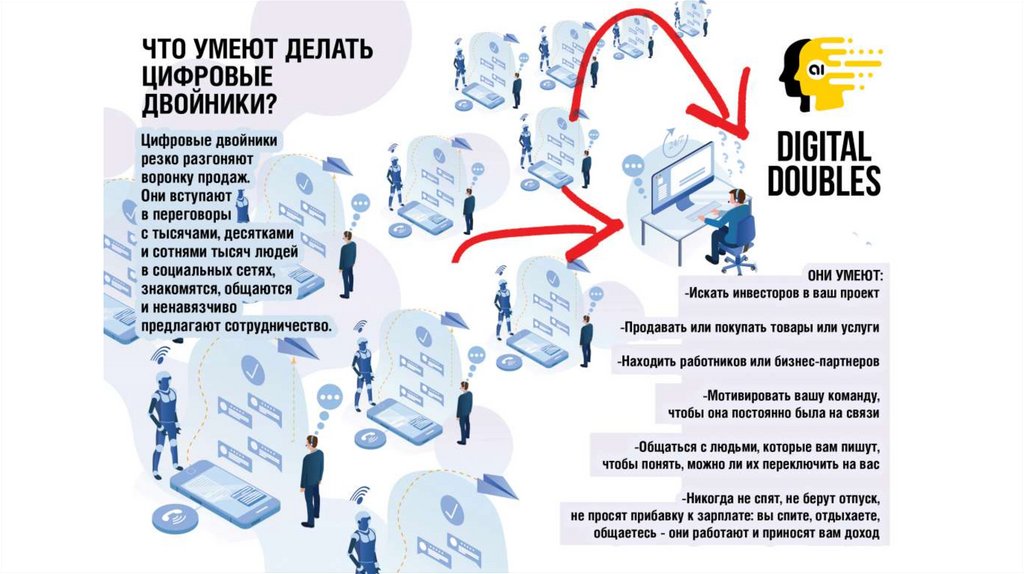 ЧТО УМЕЮТ ДЕЛАТЬ ЦИФРОВЫЕ ДВОЙНИКИ?

Цифровые двойники резко разгоняют воронку продаж. Они вступают в переговоры с тысячами, десятками и сотнями тысяч людей в социальных сетях, знакомятся, общаются и ненавязчиво предлагают сотрудничество.

AI

DIGITAL DOUBLES

ОНИ УМЕЮТ:
-Искать инвесторов в ваш проект

-Продавать или покупать товары или услуги

-Находить работников или бизнес-партнеров

-Мотивировать вашу команду, чтобы она постоянно была на связи

-Общаться с людьми, которые вам пишут, чтобы понять, можно ли их переключить на вас

-Никогда не спят, не берут отпуск, не просят прибавку к зарплате: вы спите, отдыхаете, общаетесь - они работают и приносят вам доход