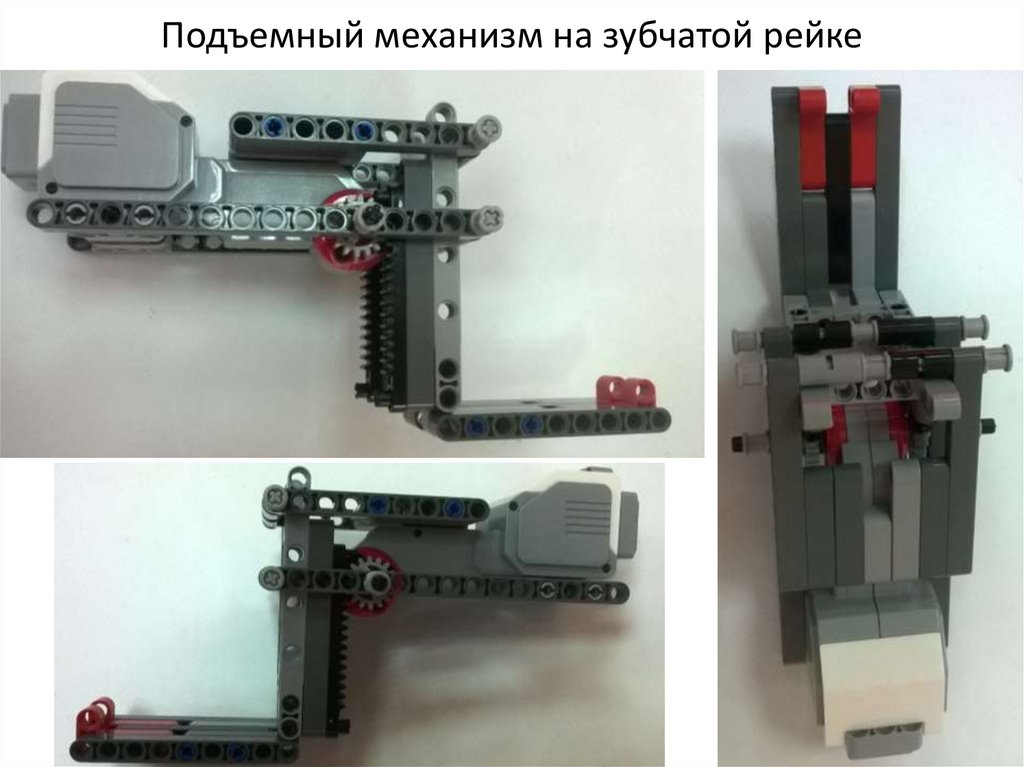 Подъемный механизм на зубчатой рейке