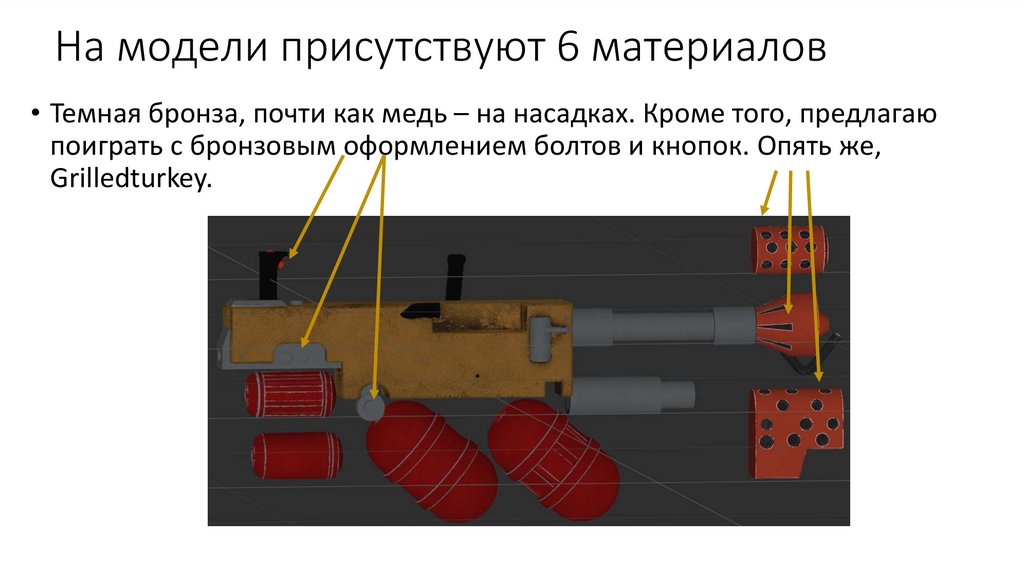 На модели присутствуют 6 материалов

• Темная бронза, почти как медь – на насадках. Кроме того, предлагаю поиграть с бронзовым оформлением болтов и кнопок. Опять же, Grilledturkey.