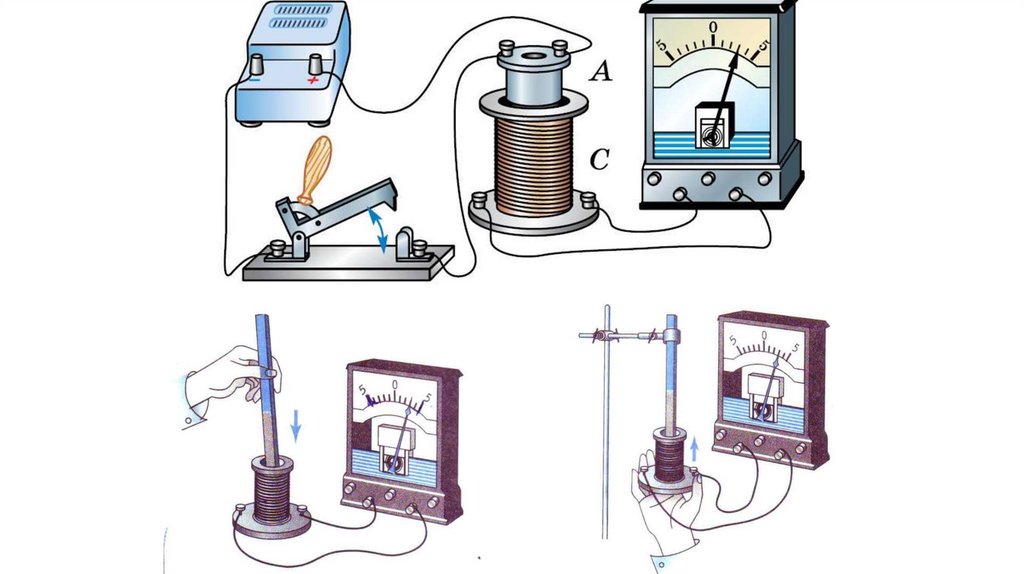 −
+
A
C
5
0
5
5
0
5
5
0
5