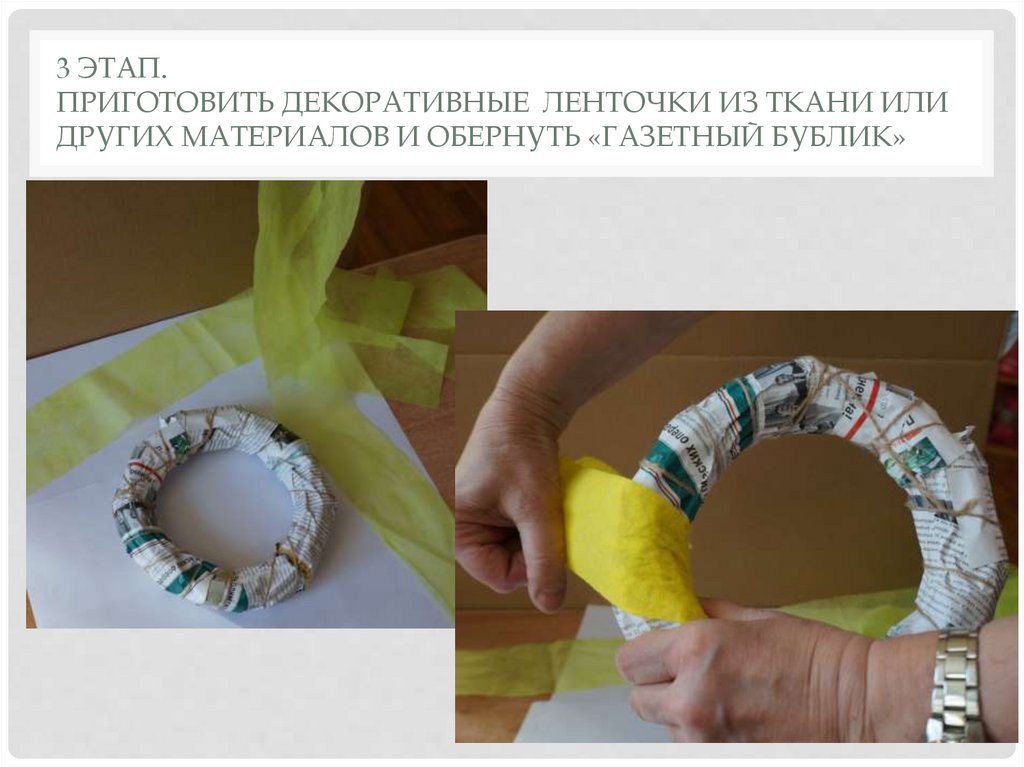 3 ЭТАП.
ПРИГОТОВИТЬ ДЕКОРАТИВНЫЕ ЛЕНТОЧКИ ИЗ ТКАНИ ИЛИ ДРУГИХ МАТЕРИАЛОВ И ОБЕРНУТЬ «ГАЗЕТНЫЙ БУБЛИК»