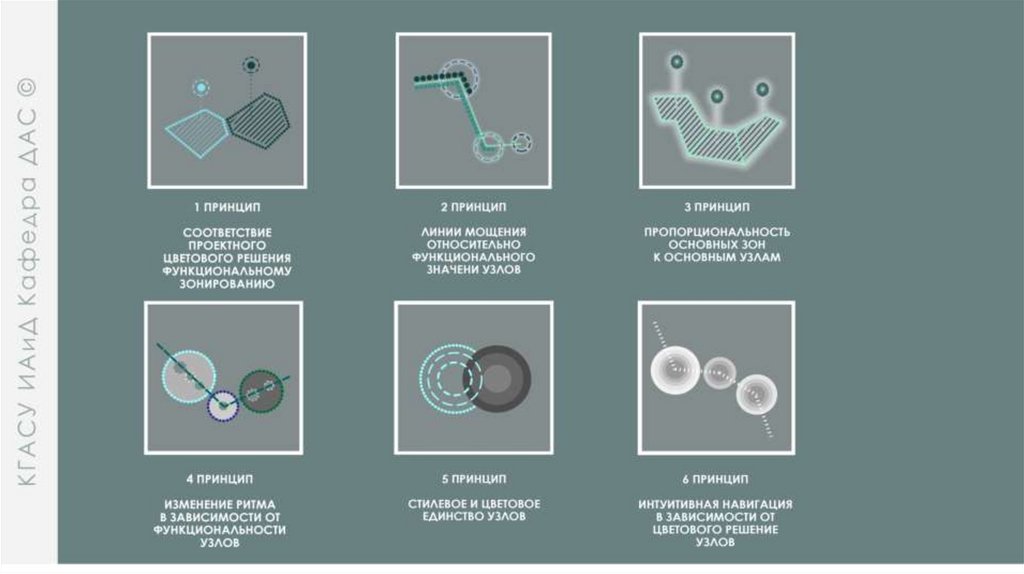 КГАСУ ИАиД Кафедра ДАС ©

1 ПРИНЦИП

СООТВЕТСТВИЕ ПРОЕКТНОГО ЦВЕТОВОГО РЕШЕНИЯ ФУНКЦИОНАЛЬНОМУ ЗОНИРОВАНИЮ

2 ПРИНЦИП

ЛИНИИ МОЩЕНИЯ ОТНОСИТЕЛЬНО ФУНКЦИОНАЛЬНОГО ЗНАЧЕНИ УЗЛОВ

3 ПРИНЦИП

ПРОПОРЦИОНАЛЬНОСТЬ ОСНОВНЫХ ЗОН К ОСНОВНЫМ УЗЛАМ

4 ПРИНЦИП

ИЗМЕНЕНИЕ РИТМА В ЗАВИСИМОСТИ ОТ ФУНКЦИОНАЛЬНОСТИ УЗЛОВ

5 ПРИНЦИП

СТИЛЕВОЕ И ЦВЕТОВОЕ ЕДИНСТВО УЗЛОВ

6 ПРИНЦИП

ИНТУИТИВНАЯ НАВИГАЦИЯ В ЗАВИСИМОСТИ ОТ ЦВЕТОВОГО РЕШЕНИЕ УЗЛОВ