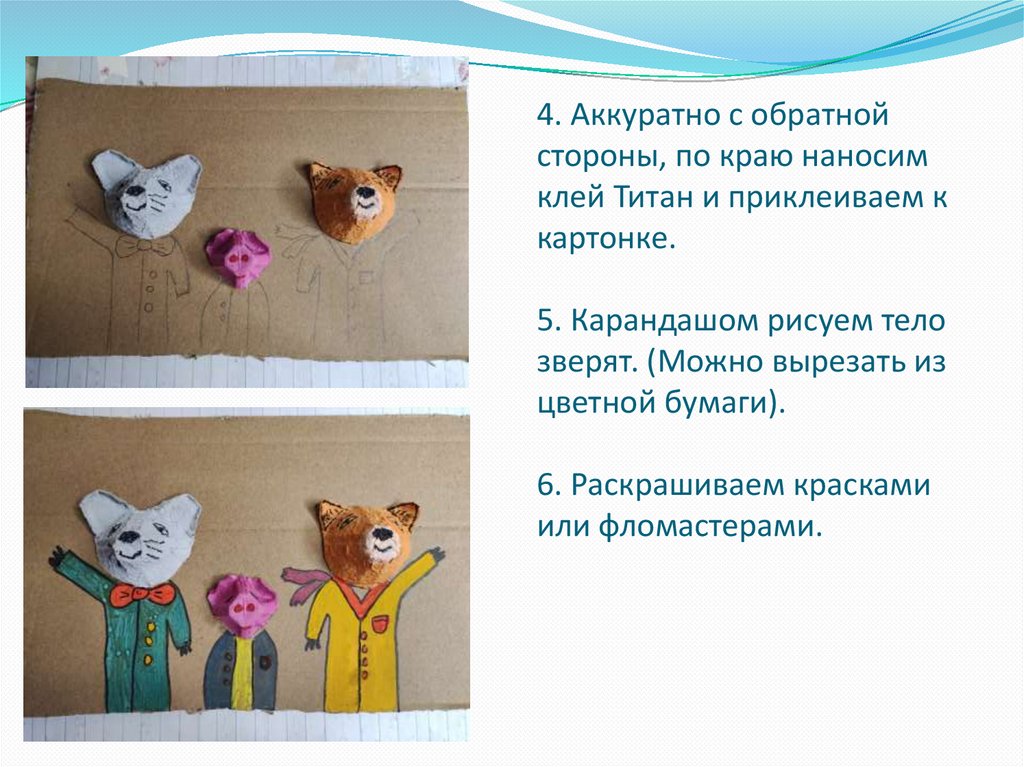 4. Аккуратно с обратной стороны, по краю наносим клей Титан и приклеиваем к картонке.

5. Карандашом рисуем тело зверят. (Можно вырезать из цветной бумаги).

6. Раскрашиваем красками или фломастерами.