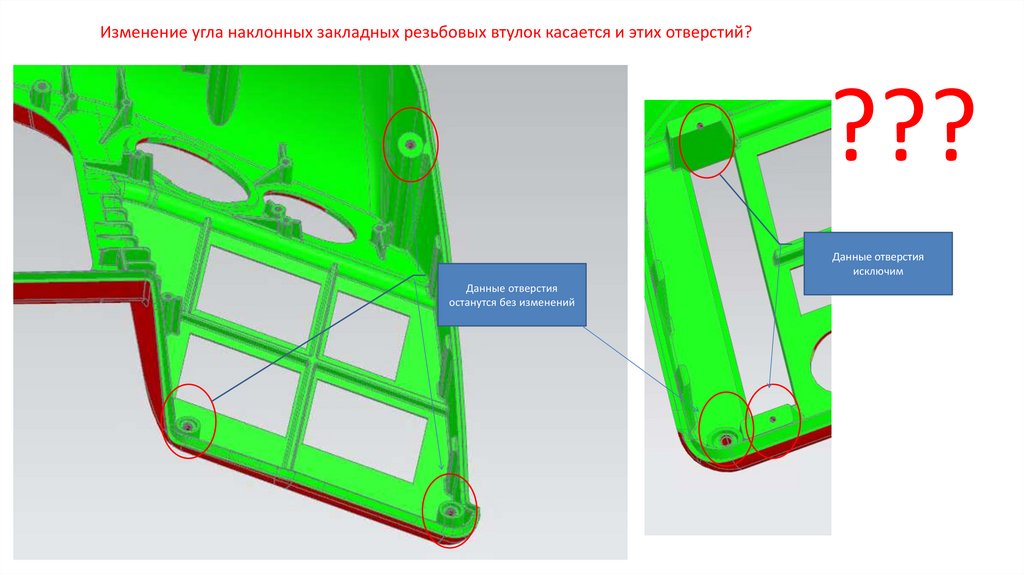 Изменение угла наклонных закладных резьбовых втулок касается и этих отверстий?

???

Данные отверстия останутся без изменений

Данные отверстия исключим