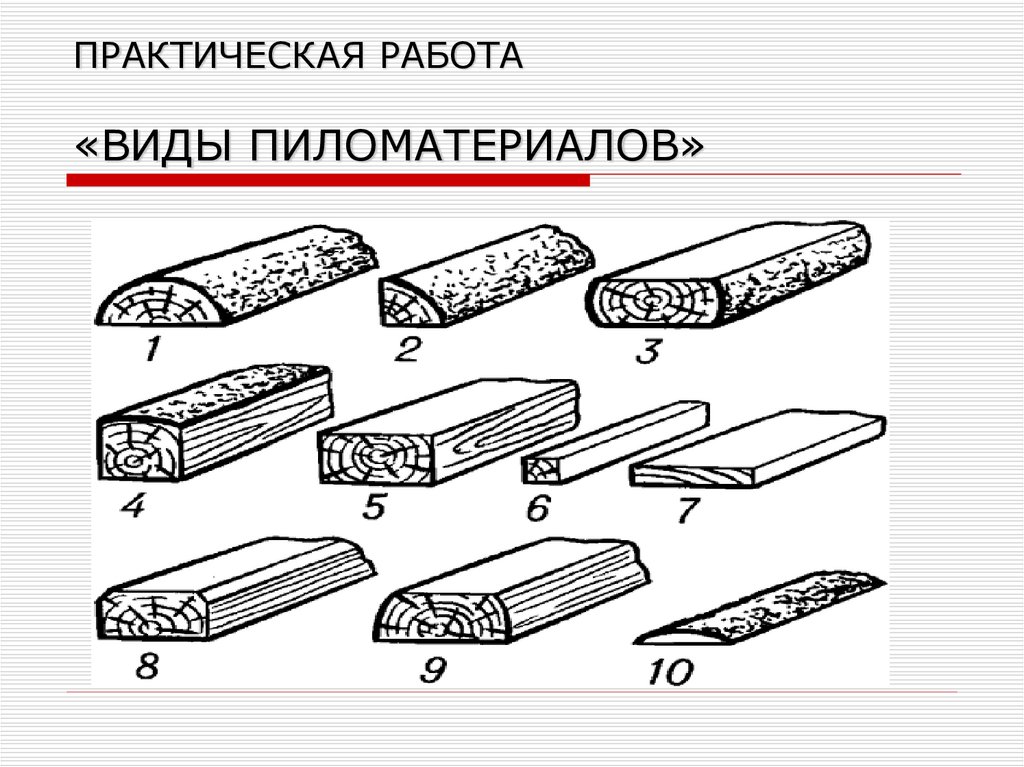 ПРАКТИЧЕСКАЯ РАБОТА

«ВИДЫ ПИЛОМАТЕРИАЛОВ»

1
2
3
4
5
6
7
8
9
10