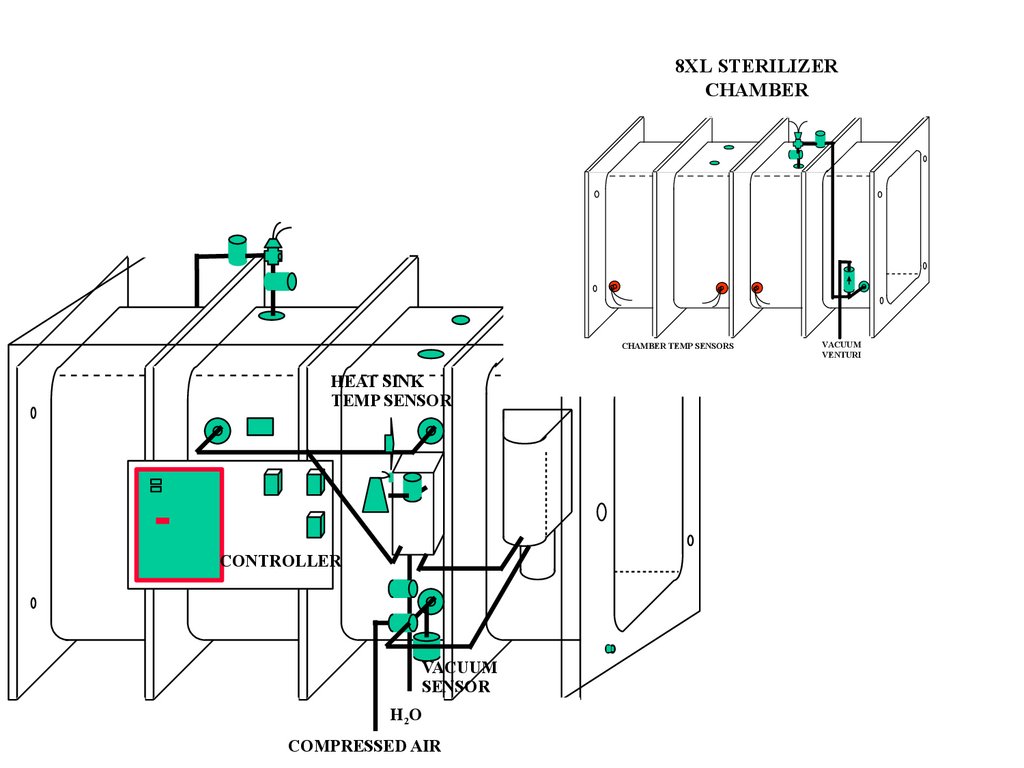 8XL STERILIZER CHAMBER

CHAMBER TEMP SENSORS

VACUUM VENTURI

HEAT SINK TEMP SENSOR

CONTROLLER

VACUUM SENSOR

$H_2O$

COMPRESSED AIR