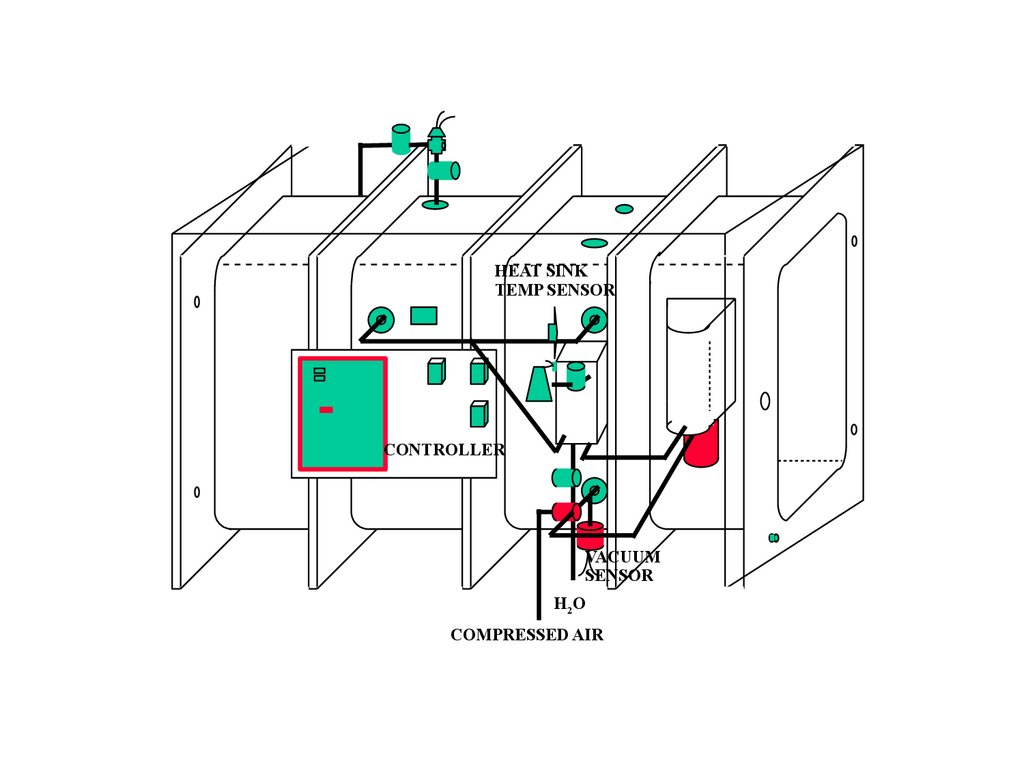 HEAT SINK
TEMP SENSOR

CONTROLLER

VACUUM
SENSOR

$H_2O$

COMPRESSED AIR