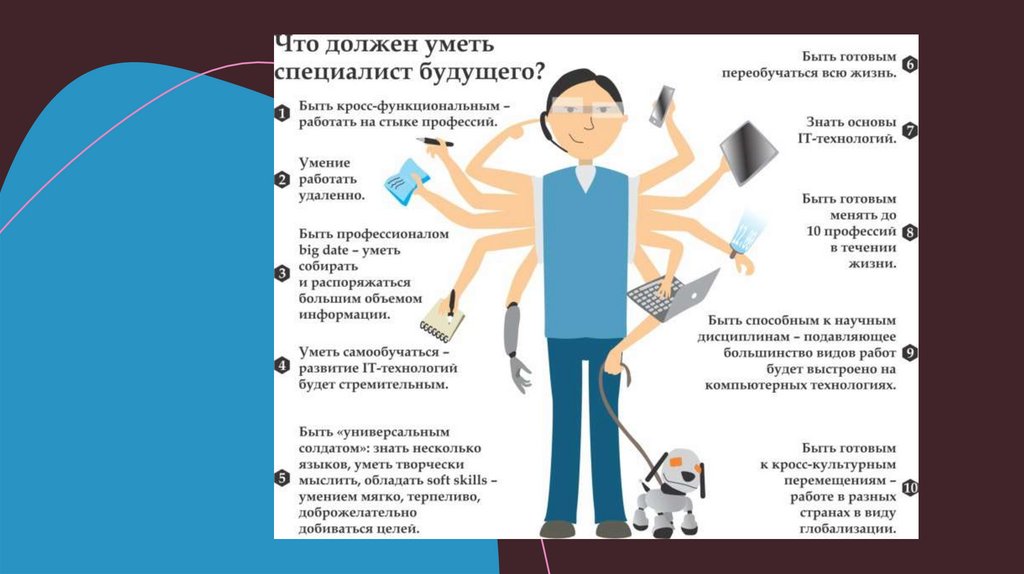 Что должен уметь специалист будущего?

1 Быть кросс-функциональным – работать на стыке профессий.

2 Умение работать удаленно.

3 Быть профессионалом big date – уметь собирать и распоряжаться большим объемом информации.

4 Уметь самообучаться – развитие IT-технологий будет стремительным.

5 Быть «универсальным солдатом»: знать несколько языков, уметь творчески мыслить, обладать soft skills – умением мягко, терпеливо, доброжелательно добиваться целей.

Быть готовым переобучаться всю жизнь. 6

Знать основы IT-технологий. 7

Быть готовым менять до 10 профессий в течении жизни. 8

Быть способным к научным дисциплинам – подавляющее большинство видов работ будет выстроено на компьютерных технологиях. 9

Быть готовым к кросс-культурным перемещениям – работе в разных странах в виду глобализации. 10