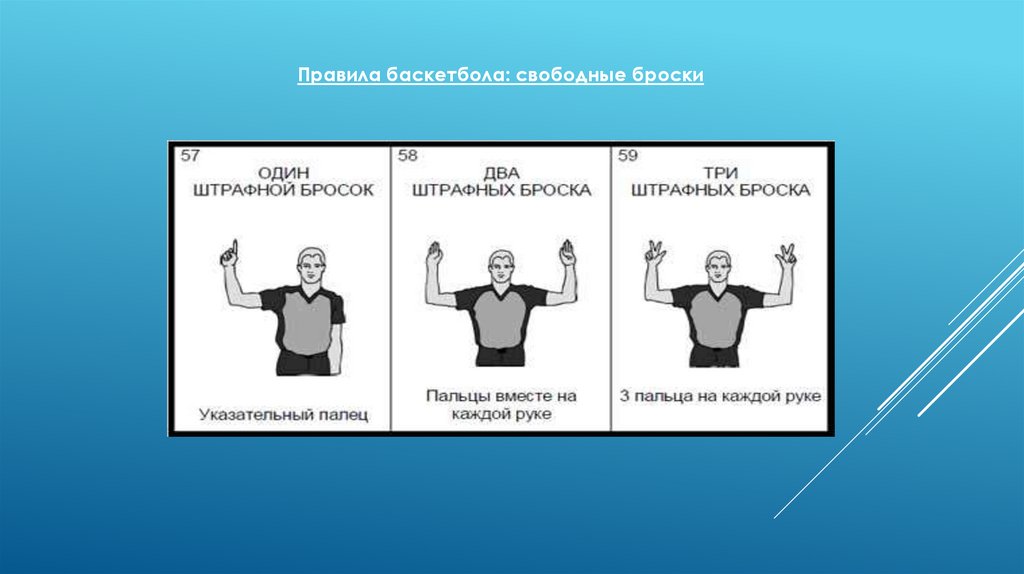 Правила баскетбола: свободные броски

57
ОДИН
ШТРАФНОЙ БРОСОК

Указательный палец

58
ДВА
ШТРАФНЫХ БРОСКА

Пальцы вместе на каждой руке

59
ТРИ
ШТРАФНЫХ БРОСКА

3 пальца на каждой руке