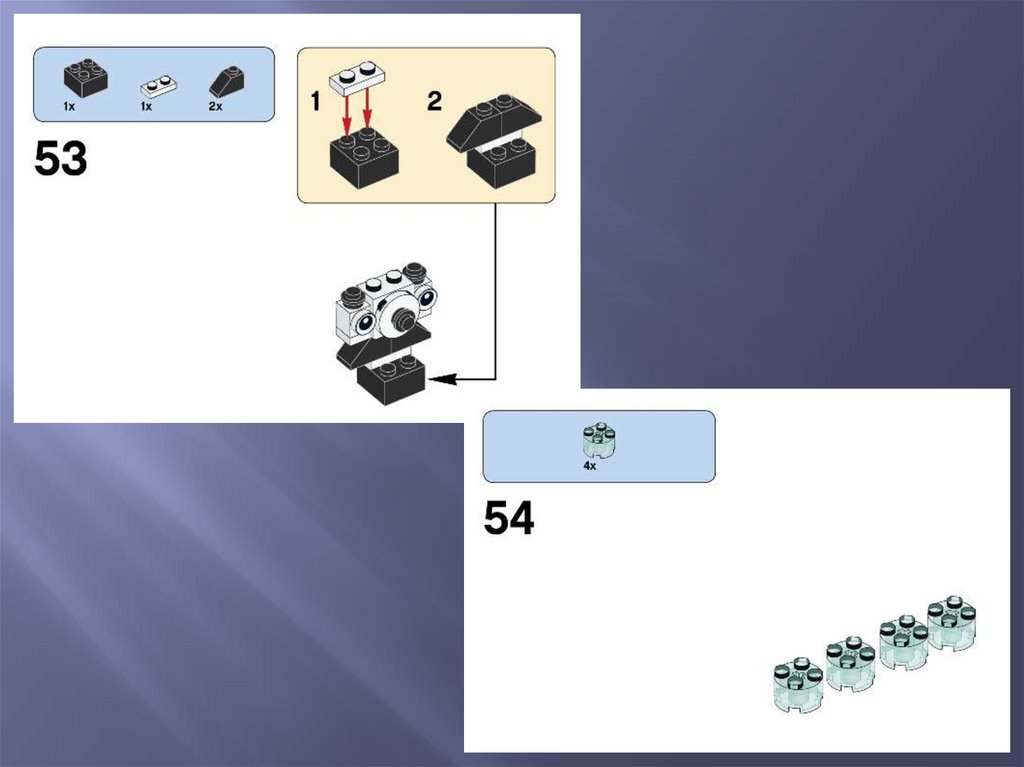 1x 1x 2x

53

1

2

4x

54