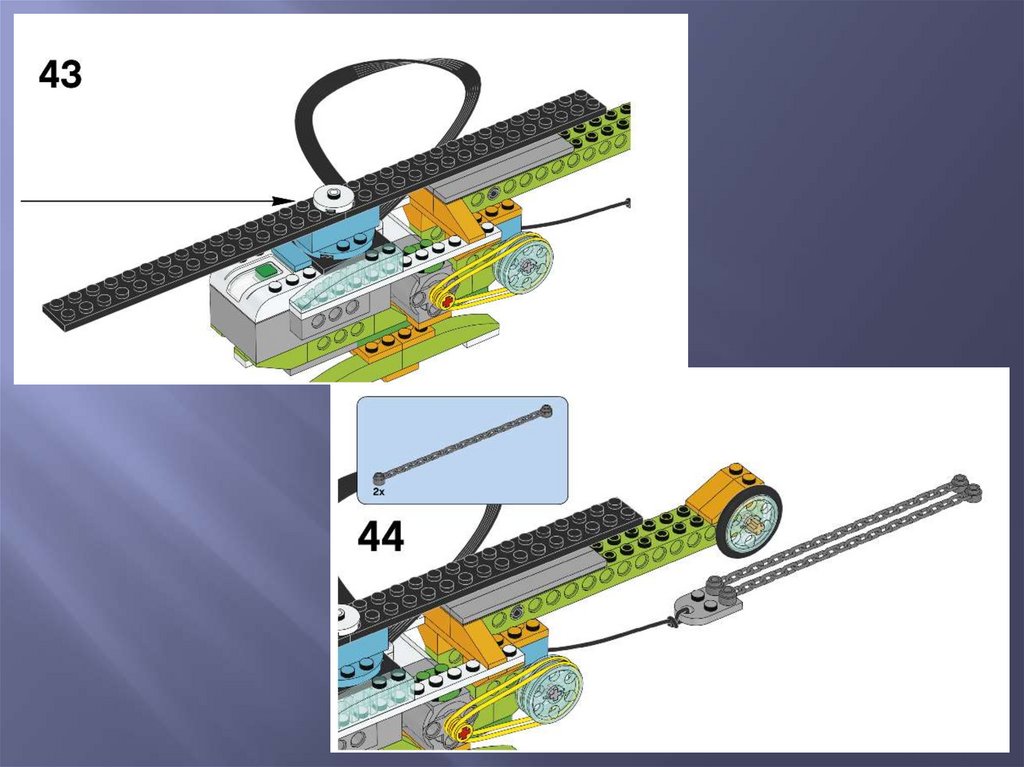 43

2x

44