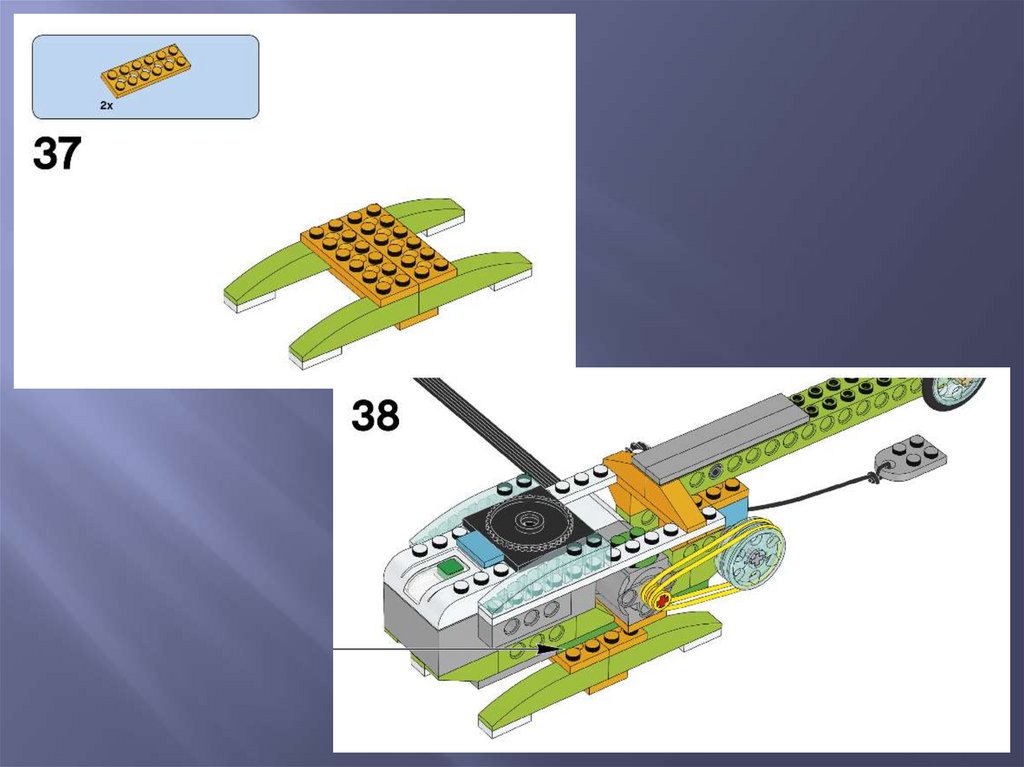 2x

37

38