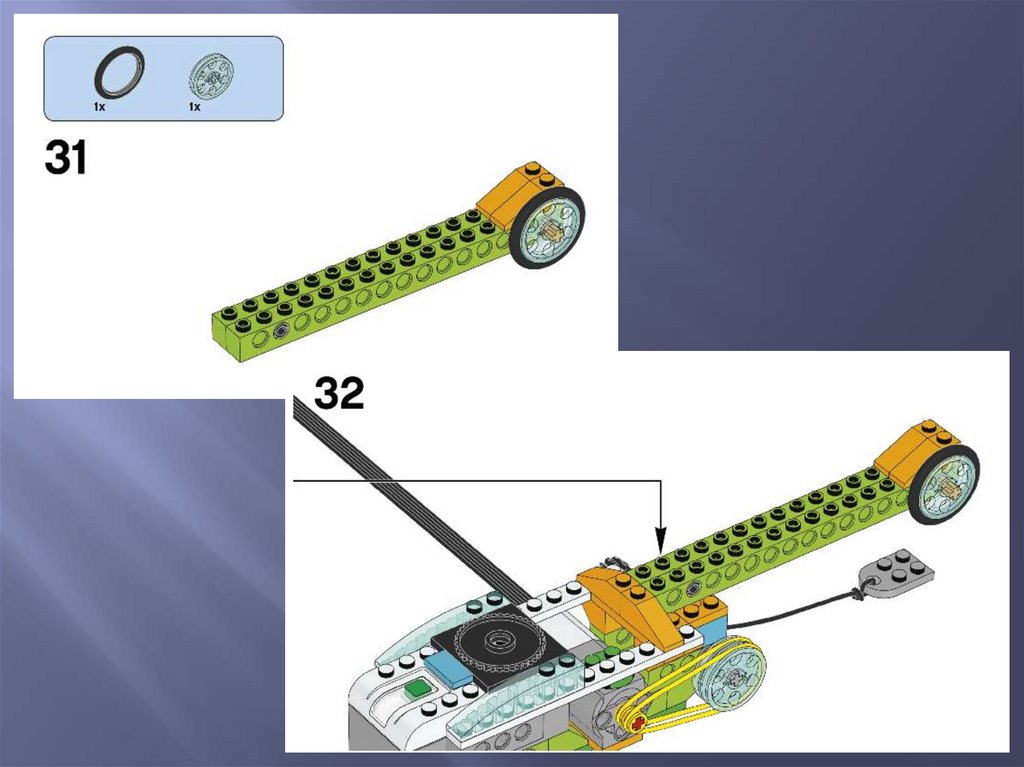 1x
1x
31
32