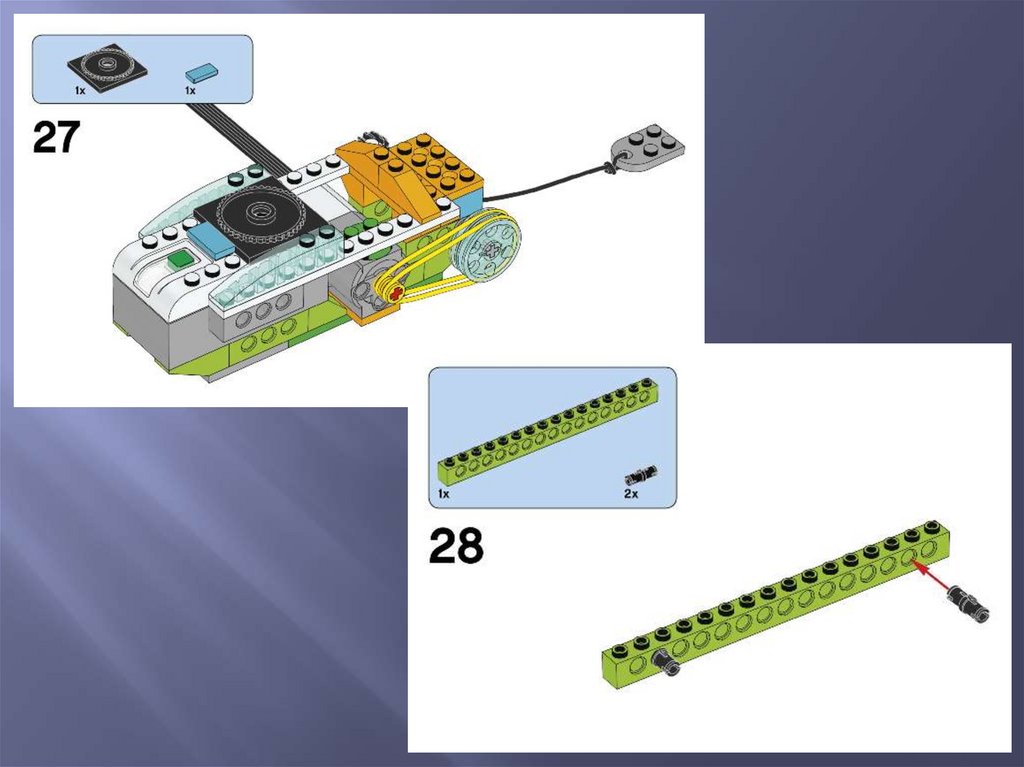 1x

1x

27

1x

2x

28