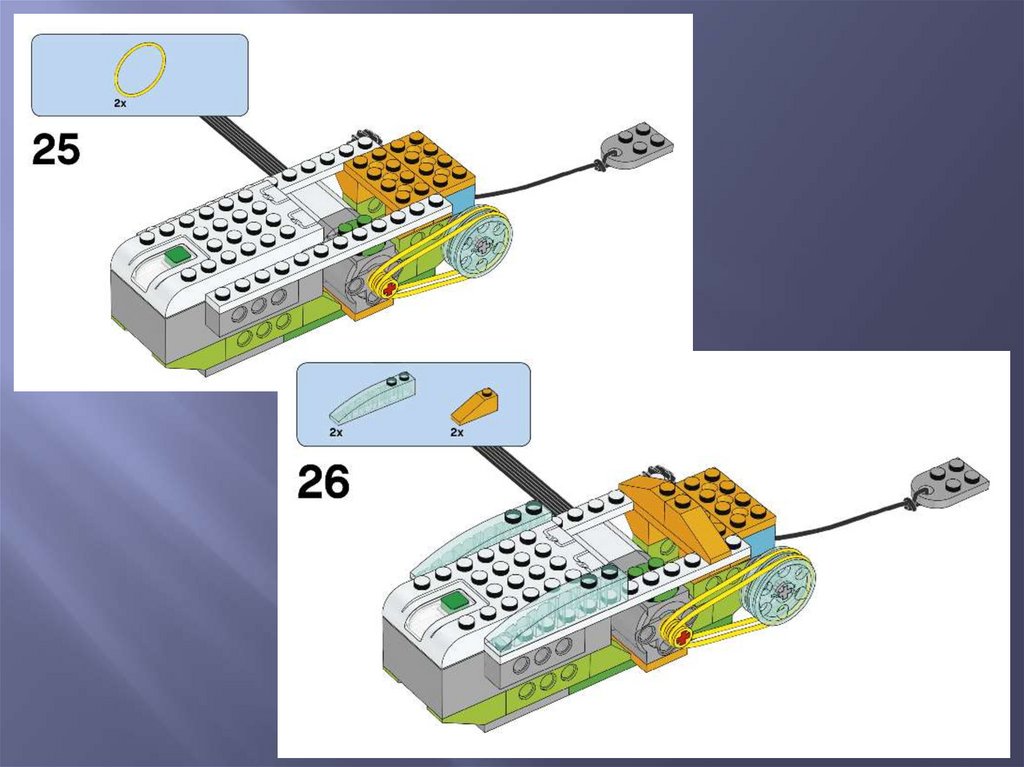 2x

25

2x

2x

26