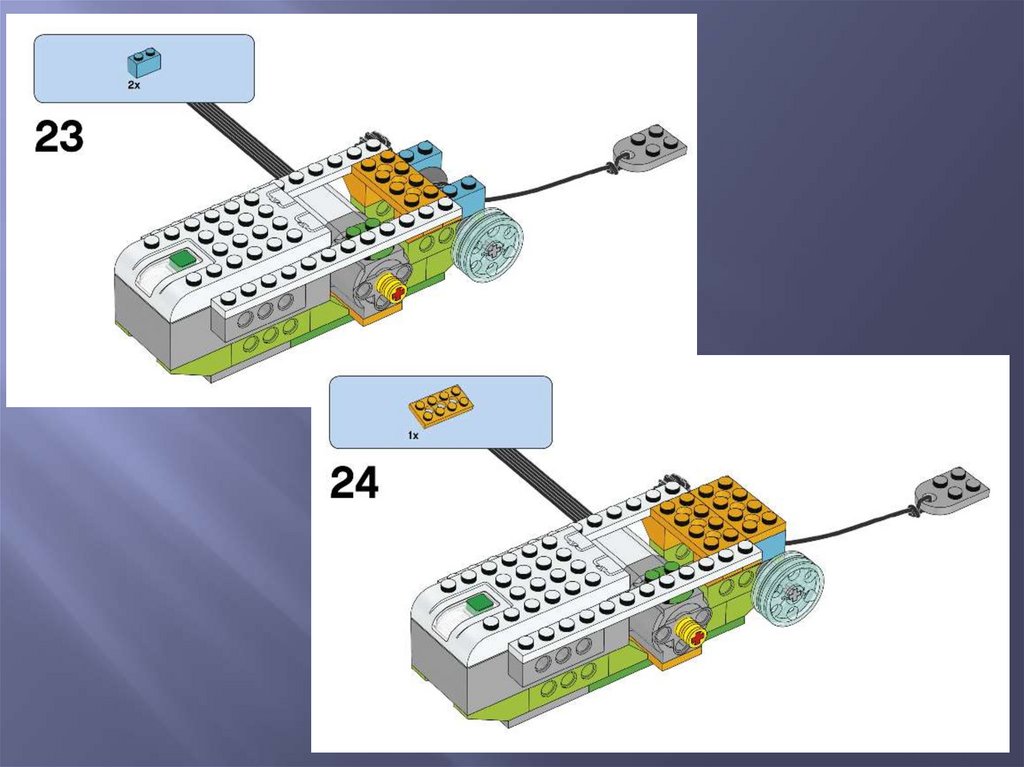 2x

23

1x

24