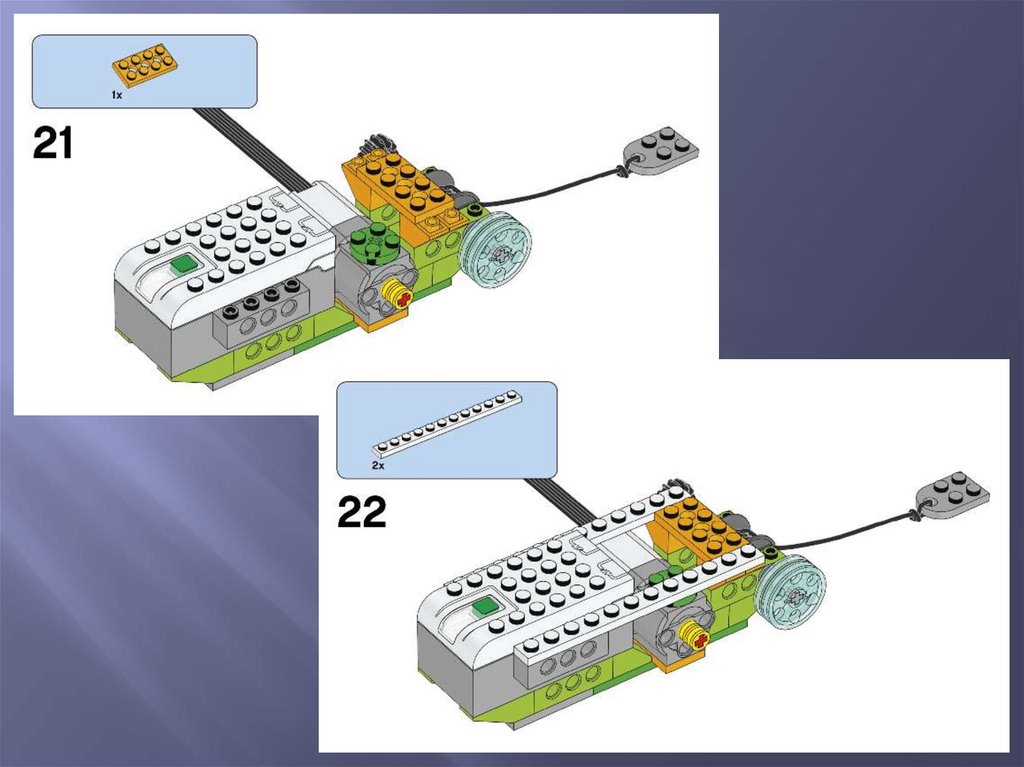 1x

21

2x

22