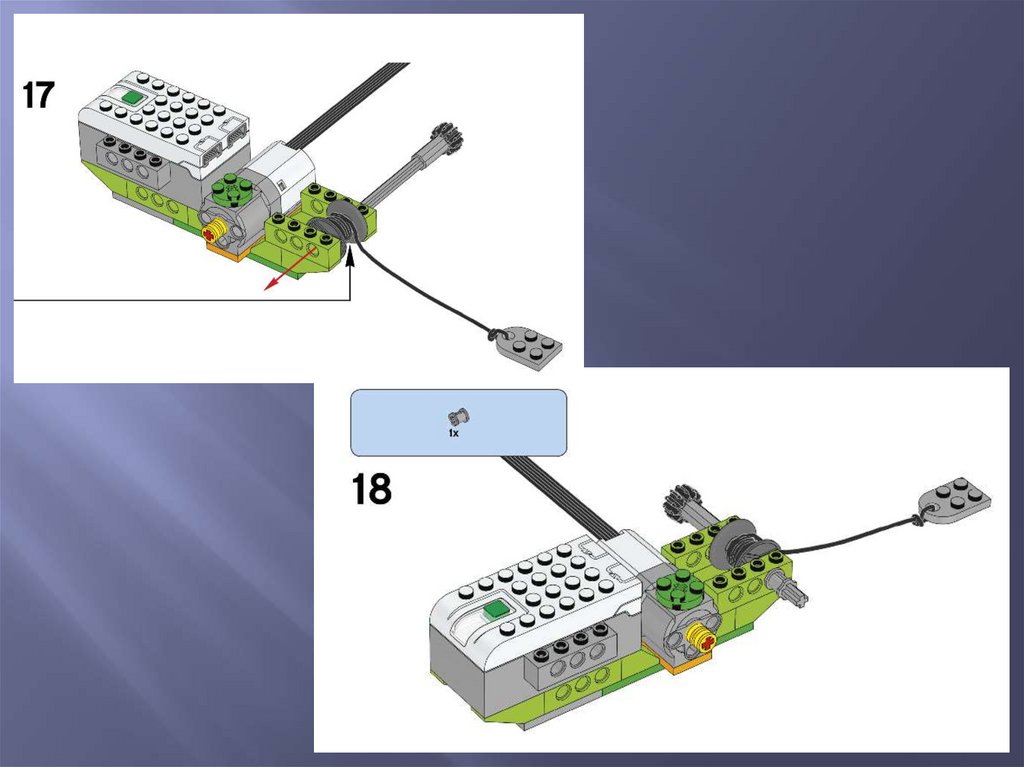 17

1x

18