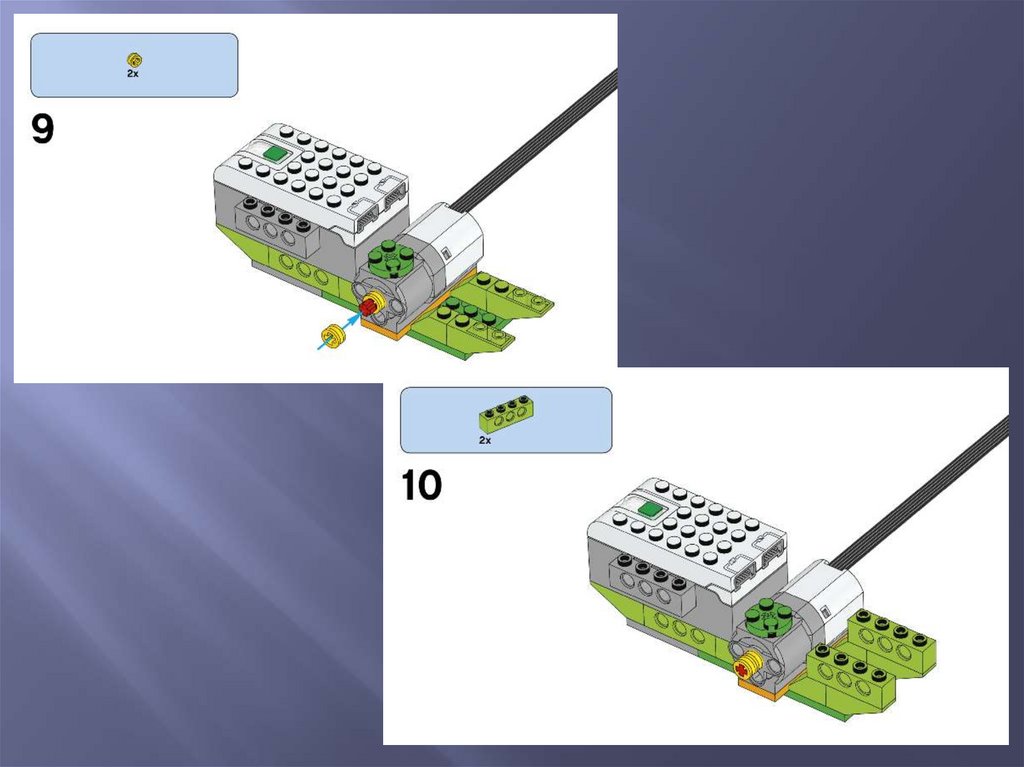 2x

9

2x

10