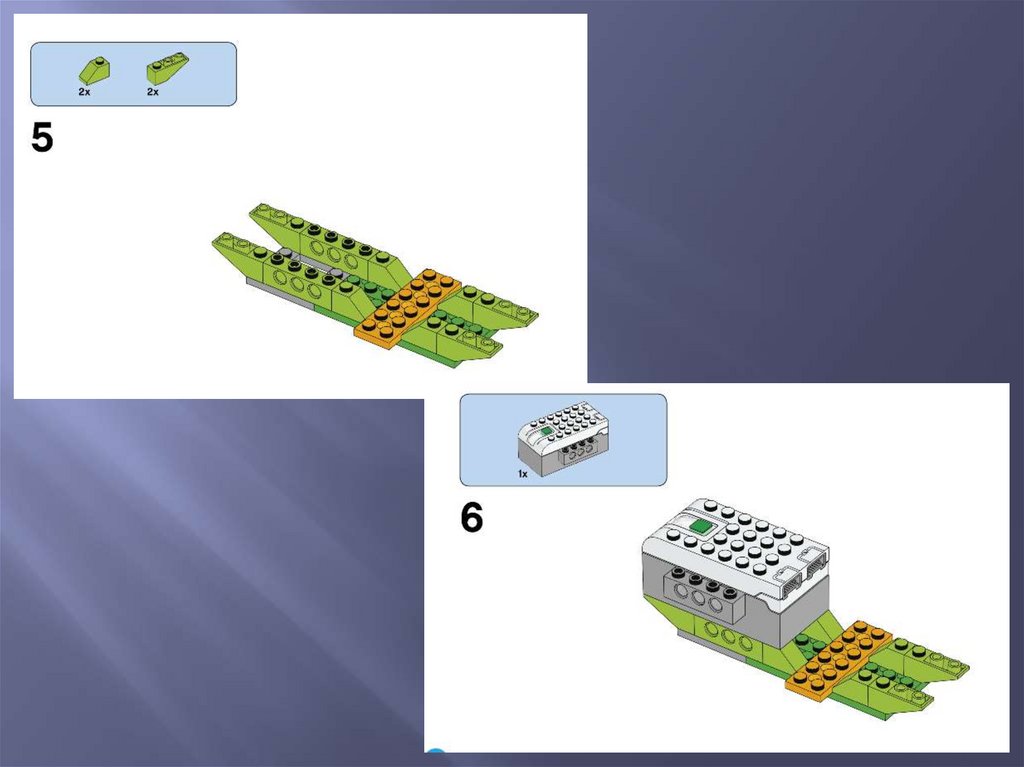 2x
2x

5

1x

6