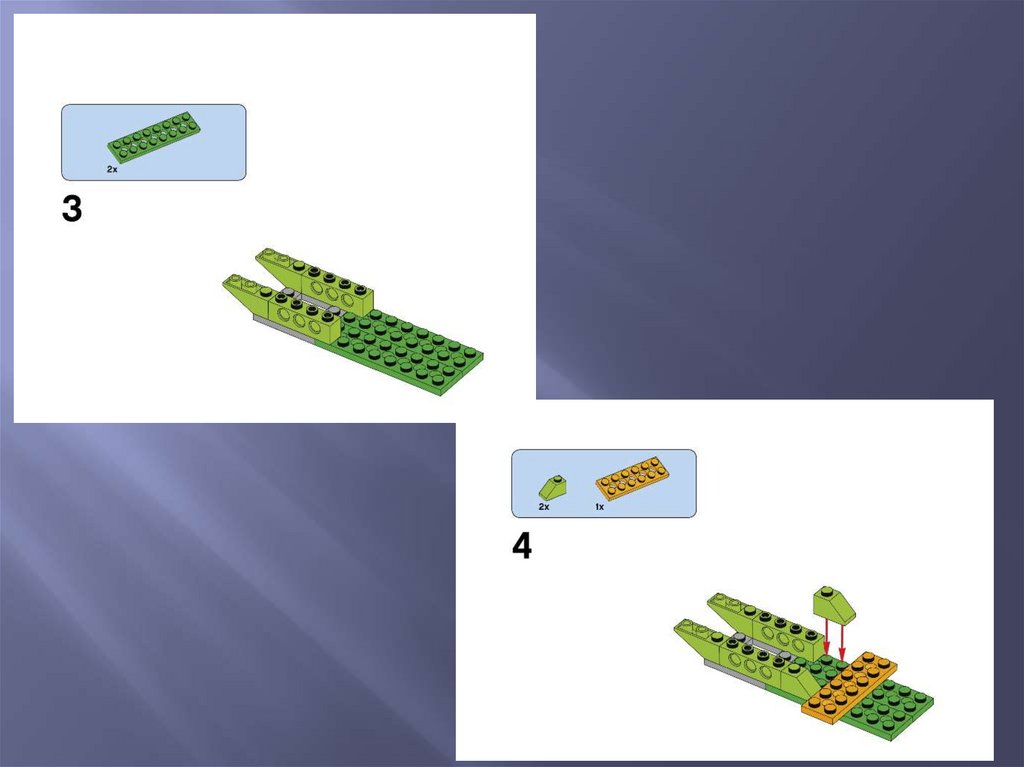 2x

3

2x 1x

4