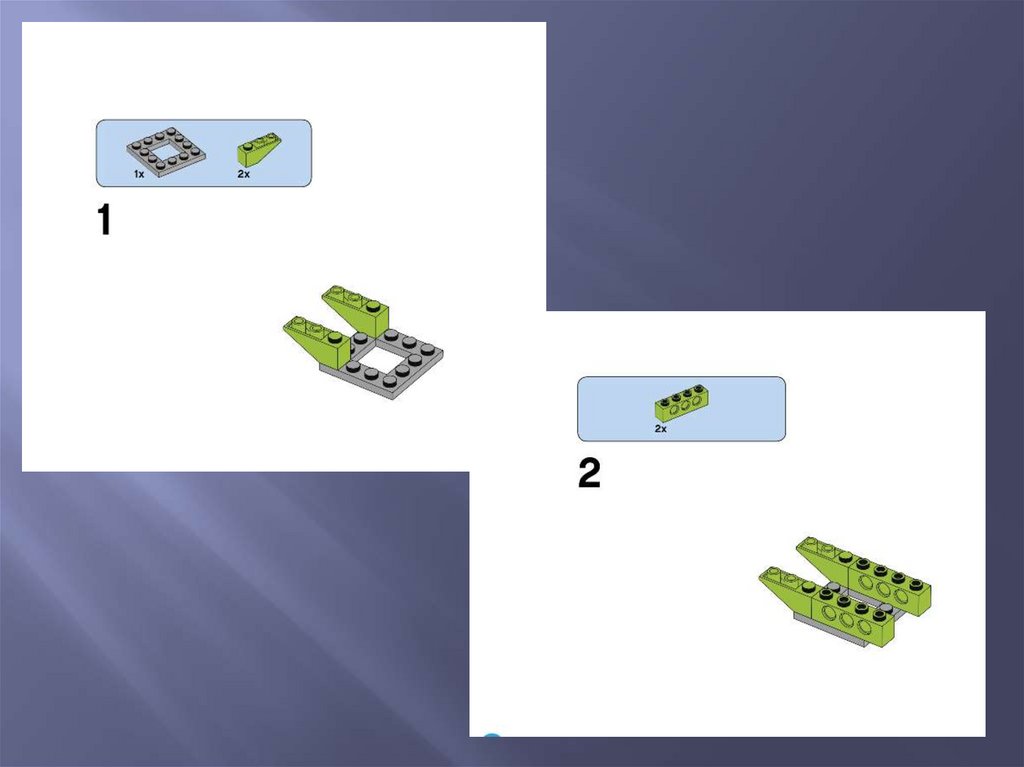 1x
2x
1

2x
2