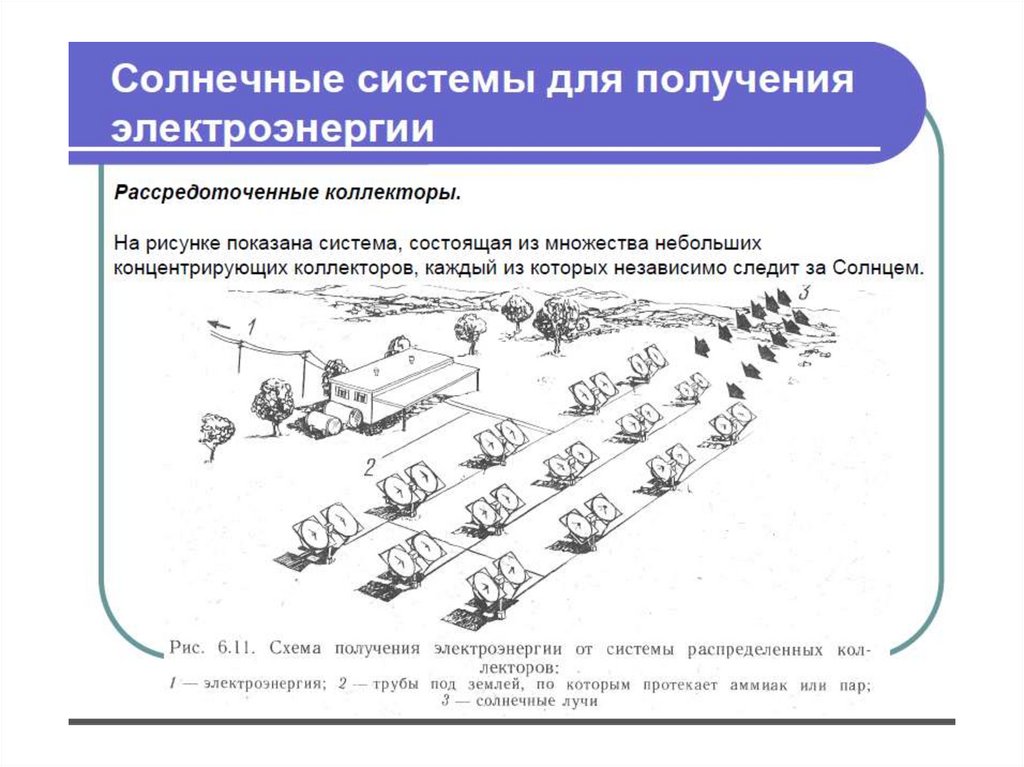 Солнечные системы для получения электроэнергии

Рассредоточенные коллекторы.

На рисунке показана система, состоящая из множества небольших концентрирующих коллекторов, каждый из которых независимо следит за Солнцем.

1

2

3

Рис. 6.11. Схема получения электроэнергии от системы распределенных коллекторов:
1 — электроэнергия; 2 — трубы под землей, по которым протекает аммиак или пар; 3 — солнечные лучи