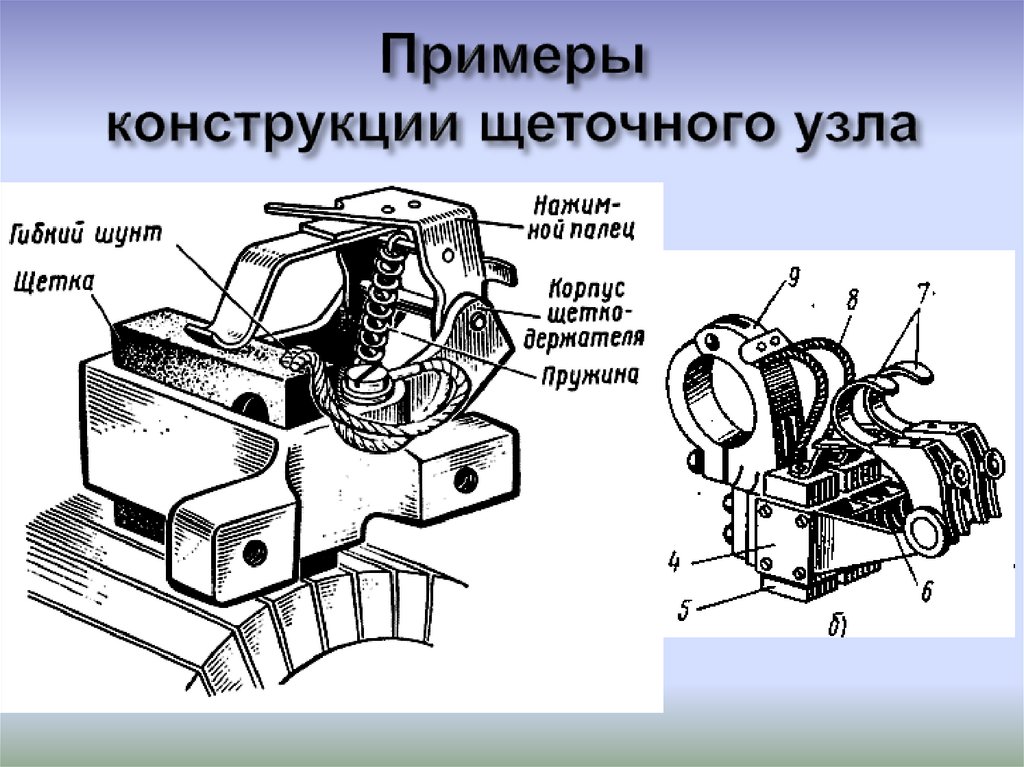 Примеры
конструкции щеточного узла

Гибкий шунт
Щетка
Нажимной палец
Корпус щеткодержателя
Пружина

9
8
7
4
5
6
б)