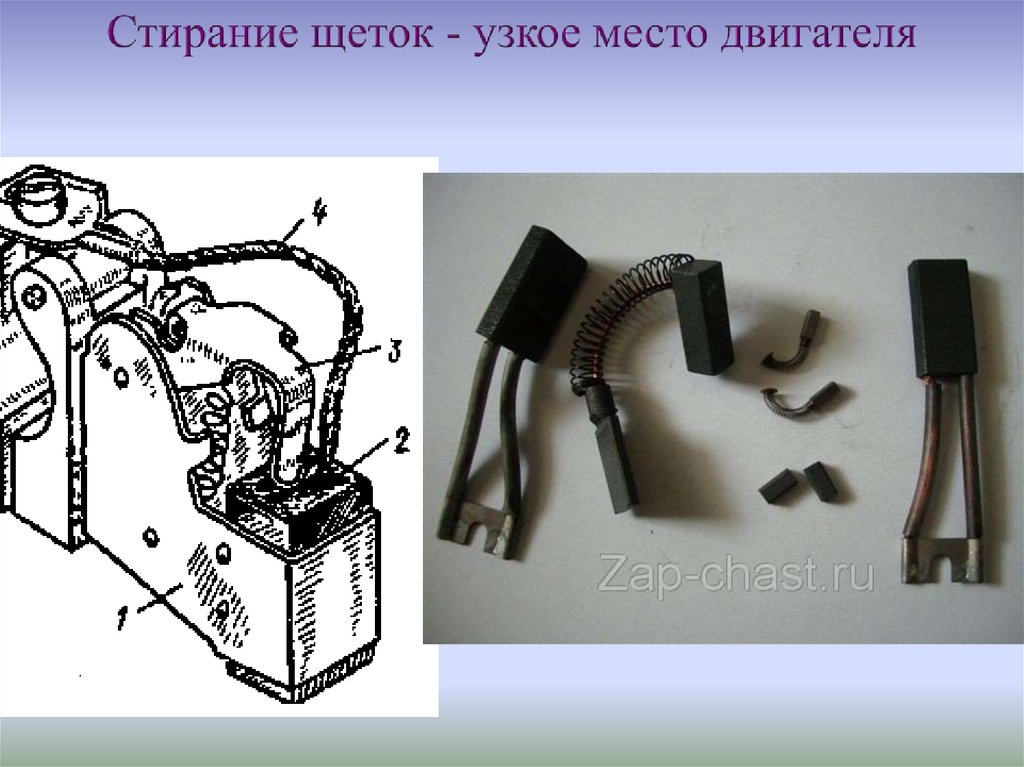 Стирание щеток - узкое место двигателя

4
3
2
1

Zap-chast.ru