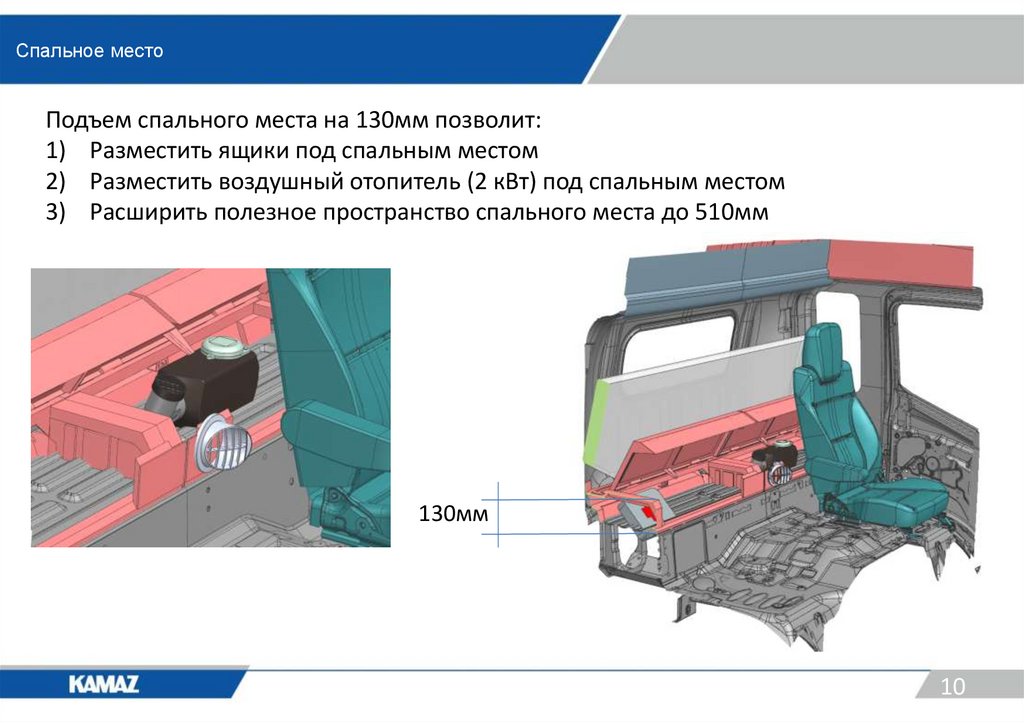 Спальное место

Подъем спального места на 130мм позволит:
1) Разместить ящики под спальным местом
2) Разместить воздушный отопитель (2 кВт) под спальным местом
3) Расширить полезное пространство спального места до 510мм

130мм

KAMAZ

10