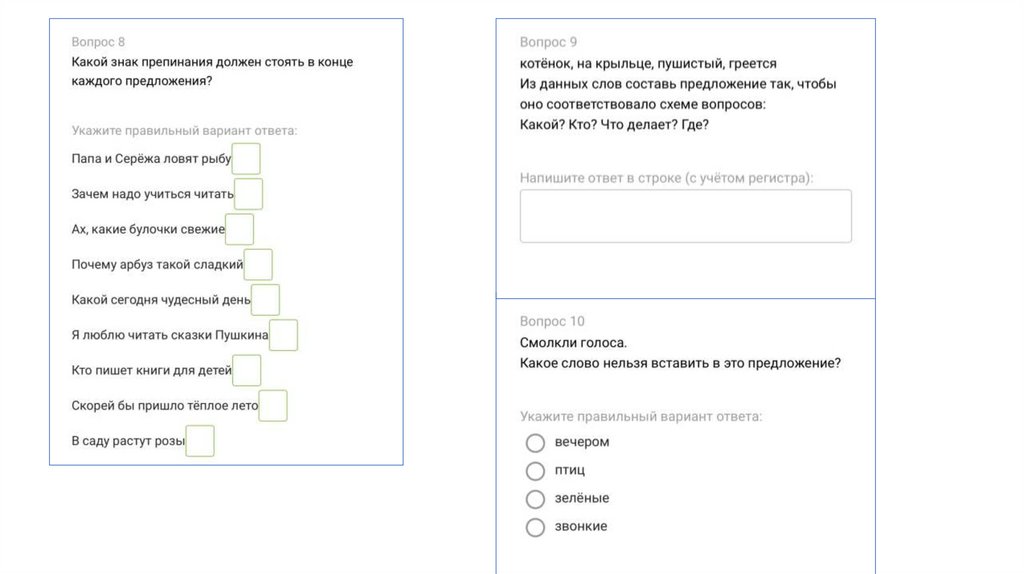 Вопрос 8
Какой знак препинания должен стоять в конце каждого предложения?

Укажите правильный вариант ответа:

Папа и Серёжа ловят рыбу

Зачем надо учиться читать

Ах, какие булочки свежие

Почему арбуз такой сладкий

Какой сегодня чудесный день

Я люблю читать сказки Пушкина

Кто пишет книги для детей

Скорей бы пришло тёплое лето

В саду растут розы

Вопрос 9
котёнок, на крыльце, пушистый, греется
Из данных слов составь предложение так, чтобы оно соответствовало схеме вопросов:
Какой? Кто? Что делает? Где?

Напишите ответ в строке (с учётом регистра):

Вопрос 10
Смолкли голоса.
Какое слово нельзя вставить в это предложение?

Укажите правильный вариант ответа:

вечером

птиц

зелёные

звонкие