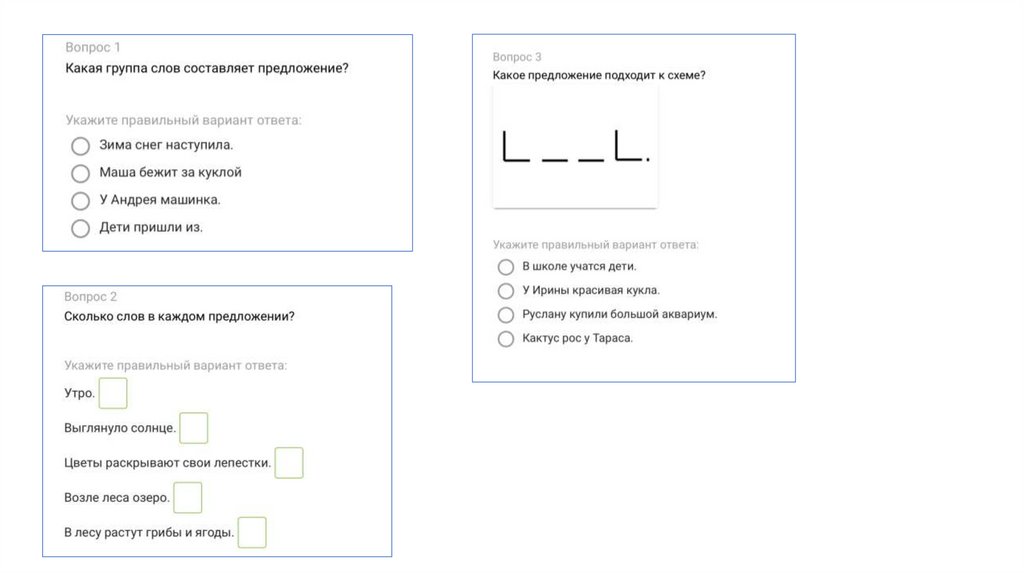 Вопрос 1
Какая группа слов составляет предложение?

Укажите правильный вариант ответа:
Зима снег наступила.
Маша бежит за куклой
У Андрея машинка.
Дети пришли из.

Вопрос 2
Сколько слов в каждом предложении?

Укажите правильный вариант ответа:
Утро.
Выглянуло солнце.
Цветы раскрывают свои лепестки.
Возле леса озеро.
В лесу растут грибы и ягоды.

Вопрос 3
Какое предложение подходит к схеме?

Укажите правильный вариант ответа:
В школе учатся дети.
У Ирины красивая кукла.
Руслану купили большой аквариум.
Кактус рос у Тараса.