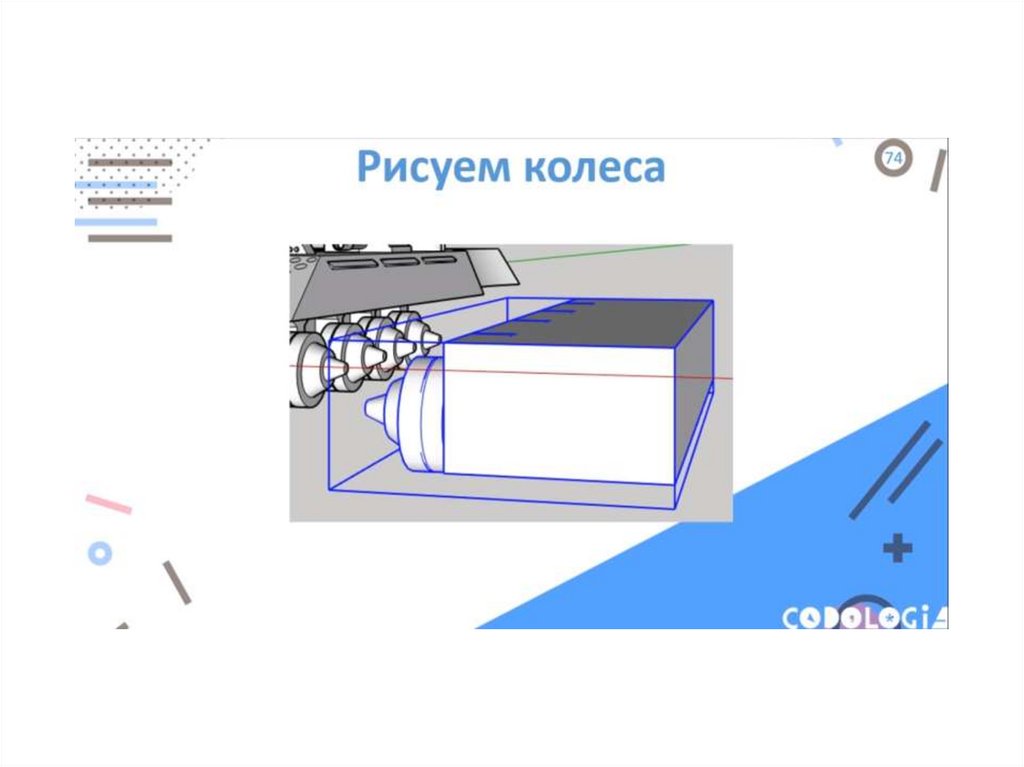 Рисуем колеса

74

CODOLOGIA