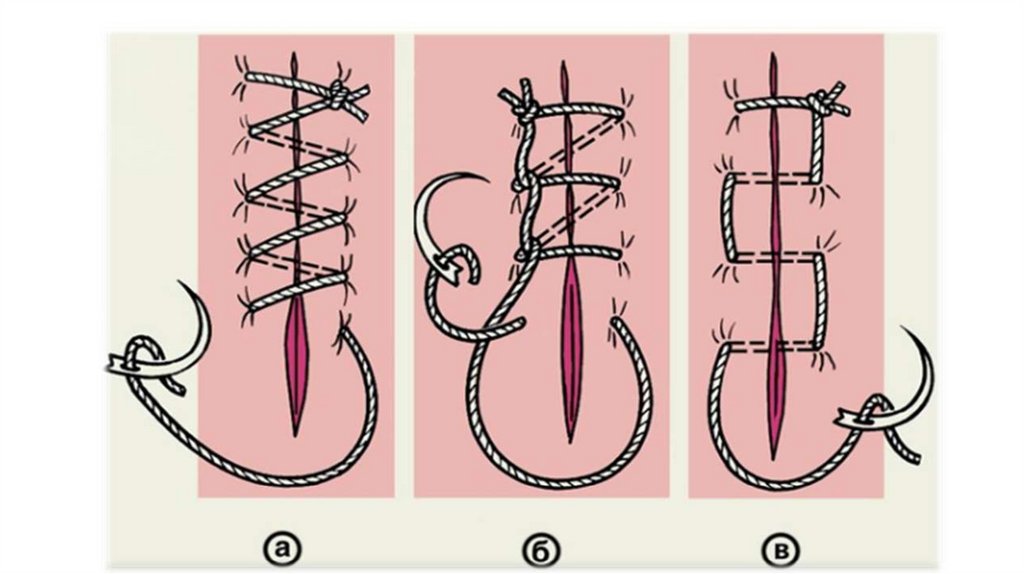 а
б
в