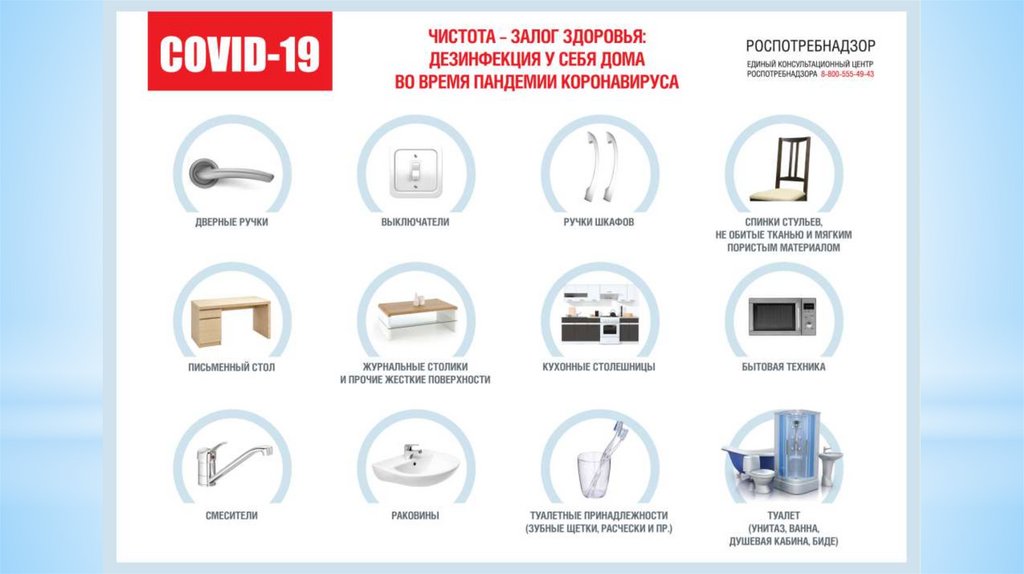 COVID-19

ЧИСТОТА – ЗАЛОГ ЗДОРОВЬЯ: ДЕЗИНФЕКЦИЯ У СЕБЯ ДОМА ВО ВРЕМЯ ПАНДЕМИИ КОРОНАВИРУСА

РОСПОТРЕБНАДЗОР
ЕДИНЫЙ КОНСУЛЬТАЦИОННЫЙ ЦЕНТР РОСПОТРЕБНАДЗОРА 8-800-555-49-43

ДВЕРНЫЕ РУЧКИ

ВЫКЛЮЧАТЕЛИ

РУЧКИ ШКАФОВ

СПИНКИ СТУЛЬЕВ, НЕ ОБИТЫЕ ТКАНЬЮ И МЯГКИМ ПОРИСТЫМ МАТЕРИАЛОМ

ПИСЬМЕННЫЙ СТОЛ

ЖУРНАЛЬНЫЕ СТОЛИКИ И ПРОЧИЕ ЖЕСТКИЕ ПОВЕРХНОСТИ

КУХОННЫЕ СТОЛЕШНИЦЫ

БЫТОВАЯ ТЕХНИКА

СМЕСИТЕЛИ

РАКОВИНЫ

ТУАЛЕТНЫЕ ПРИНАДЛЕЖНОСТИ (ЗУБНЫЕ ЩЕТКИ, РАСЧЕСКИ И ПР.)

ТУАЛЕТ (УНИТАЗ, ВАННА, ДУШЕВАЯ КАБИНА, БИДЕ)