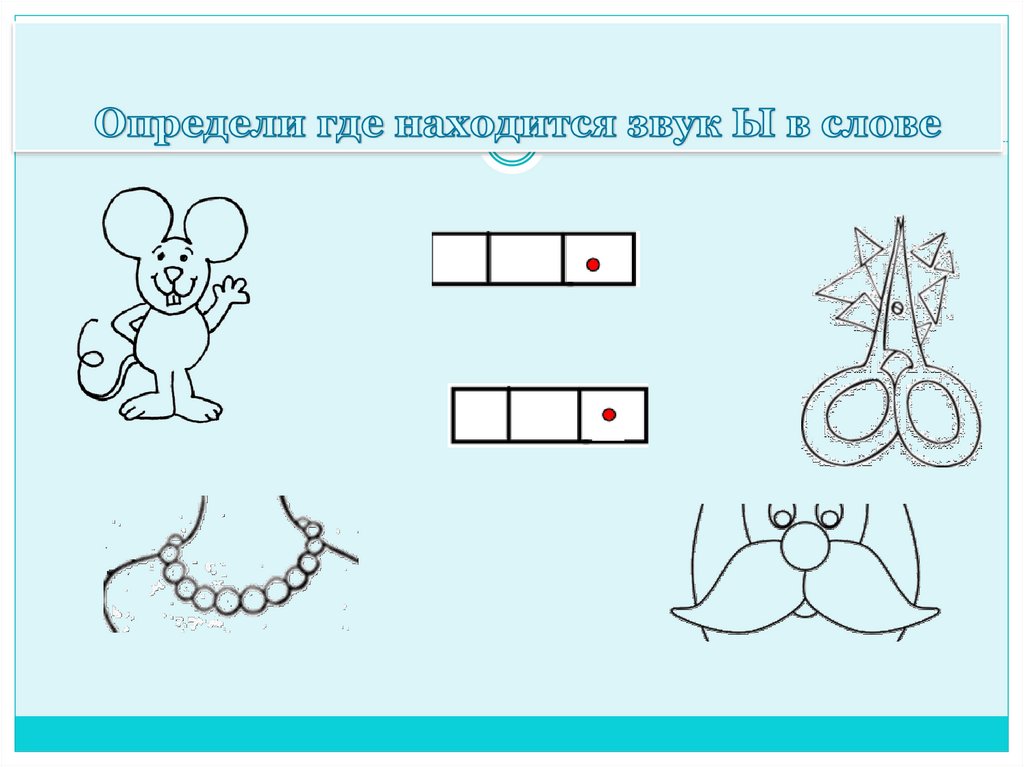 Определи где находится звук Ы в слове